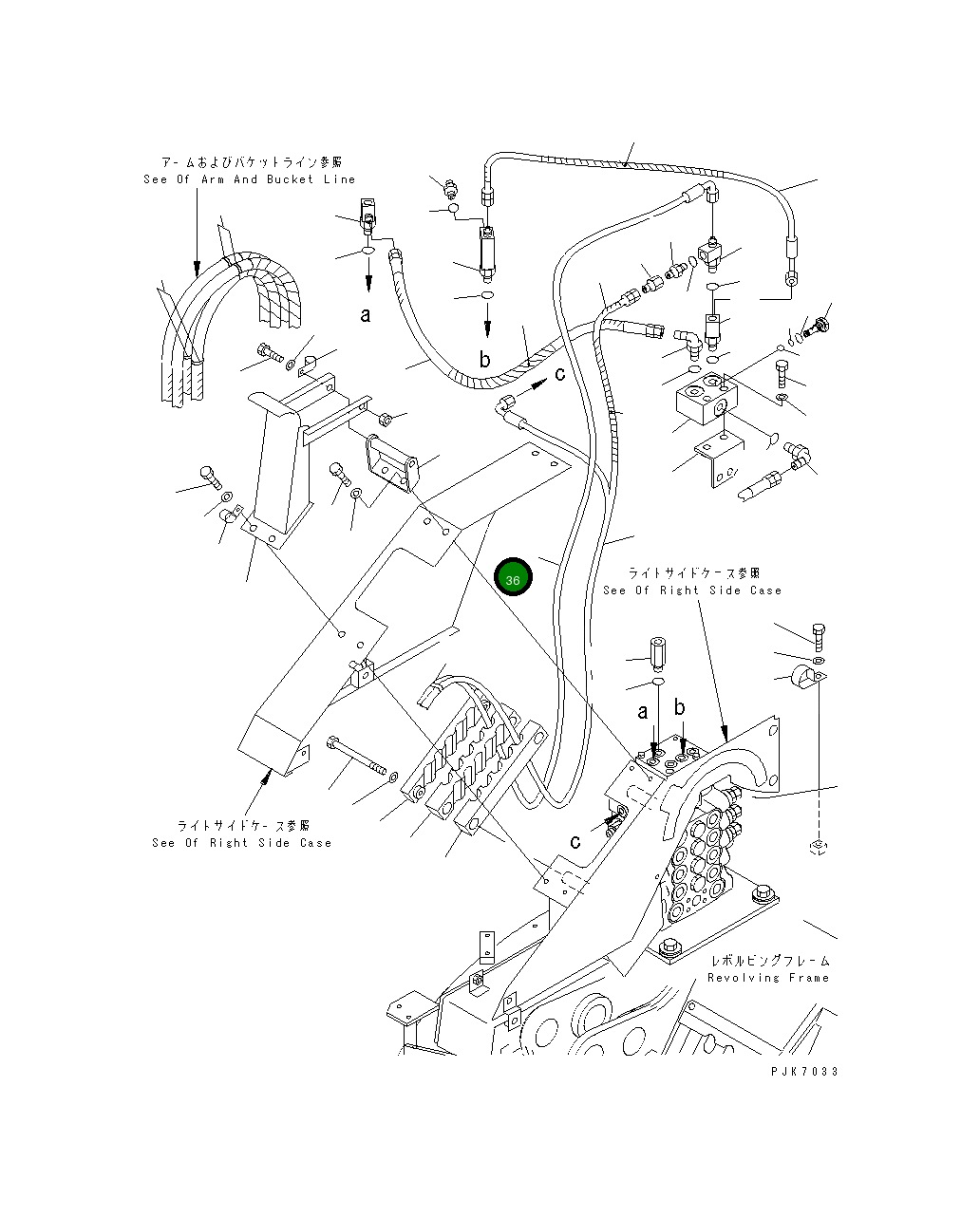 アームおよびバケットライン参照
See Of Arm And Bucket Line

a

b

c

36

ライトサイドケース参照
See Of Right Side Case

a

b

c

ライトサイドケース参照
See Of Right Side Case

レボルビングフレーム
Revolving Frame

PJK7033