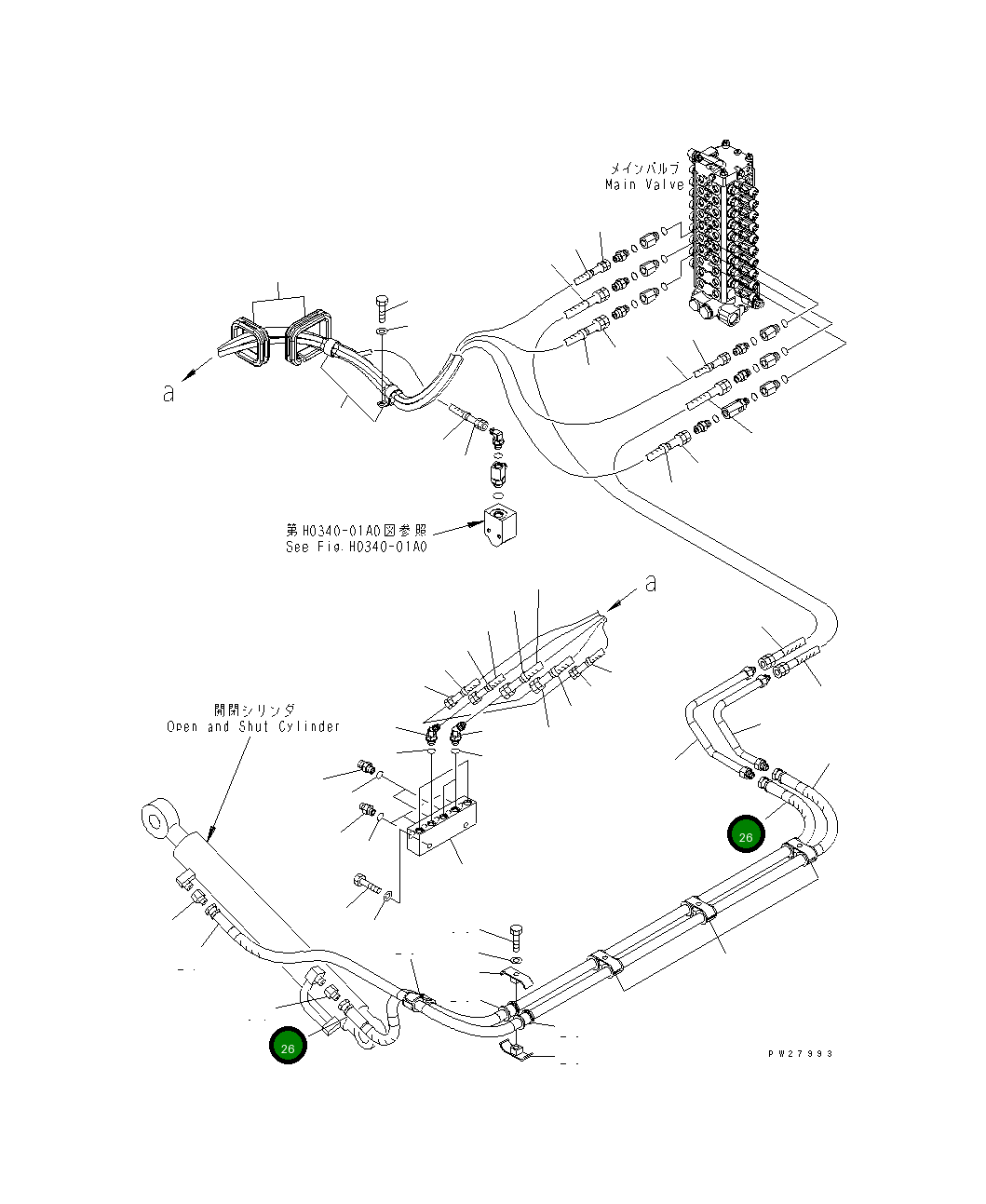 メインバルブ
Main Valve

a

第H0340-01A0図参照
See Fig.H0340-01A0

a

開閉シリンダ
Open and Shut Cylinder

26

26

PW27993