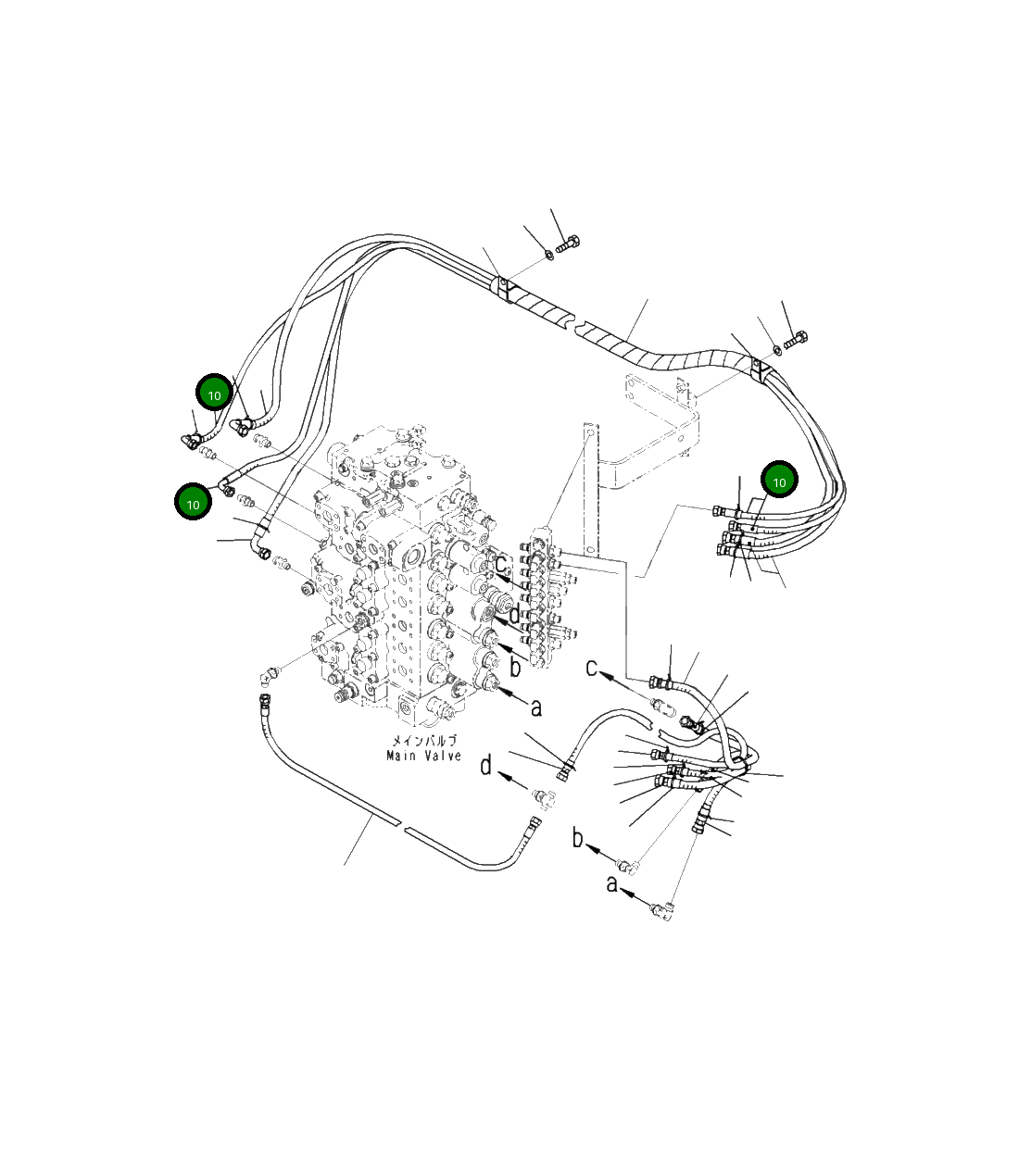 10
10
10
c
d
b
a
メインバルブ
Main Valve
c
d
b
a