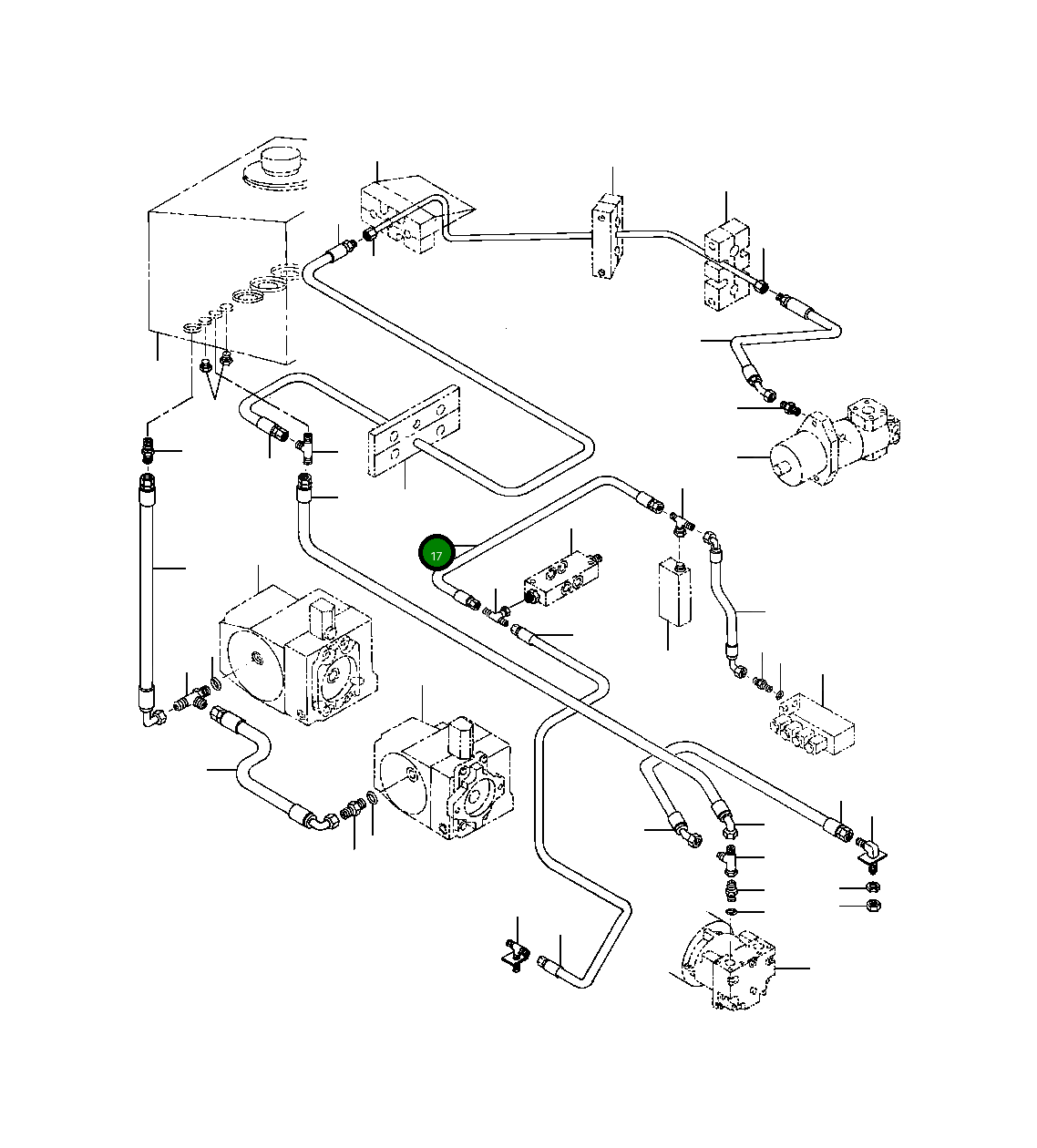 17