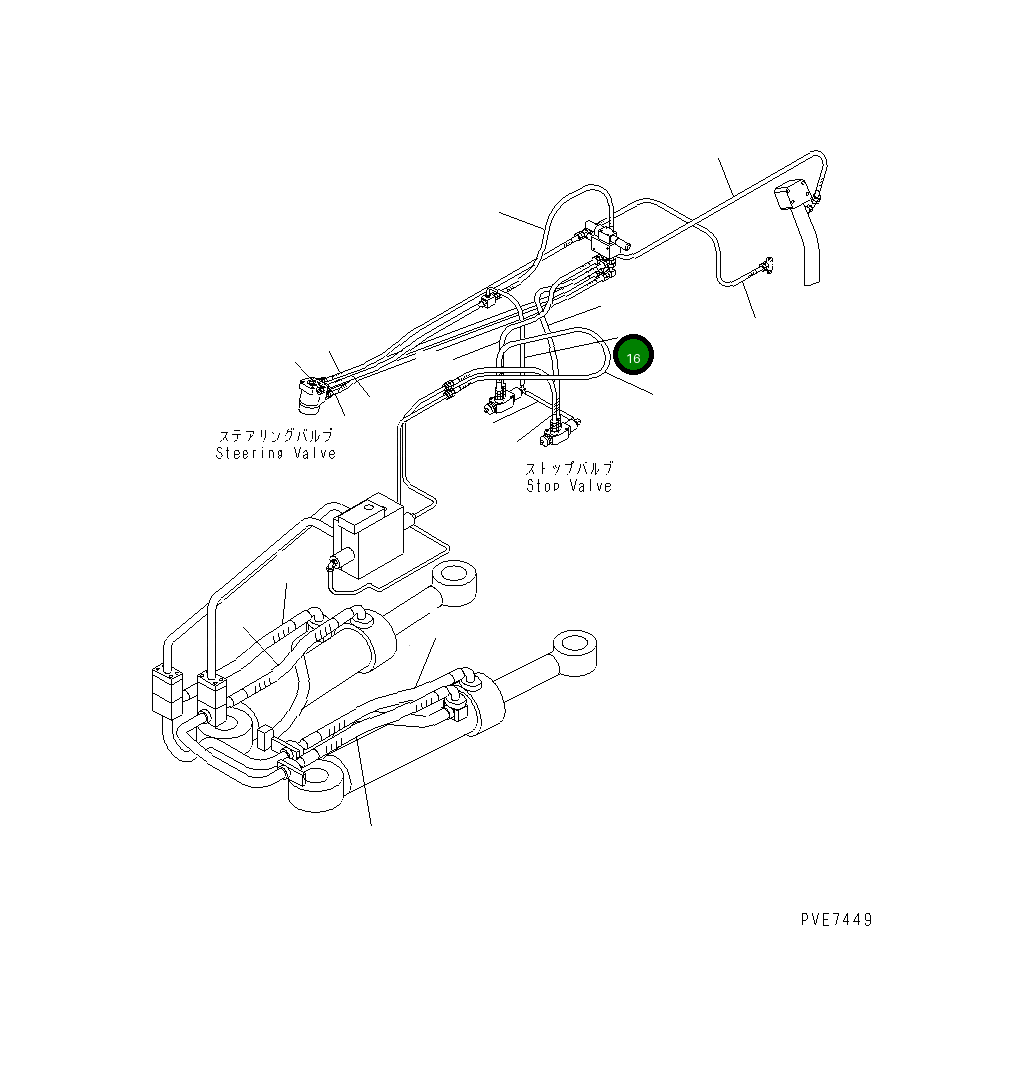 16

ステアリングバルブ
Steering Valve

ストップバルブ
Stop Valve

PVE7449