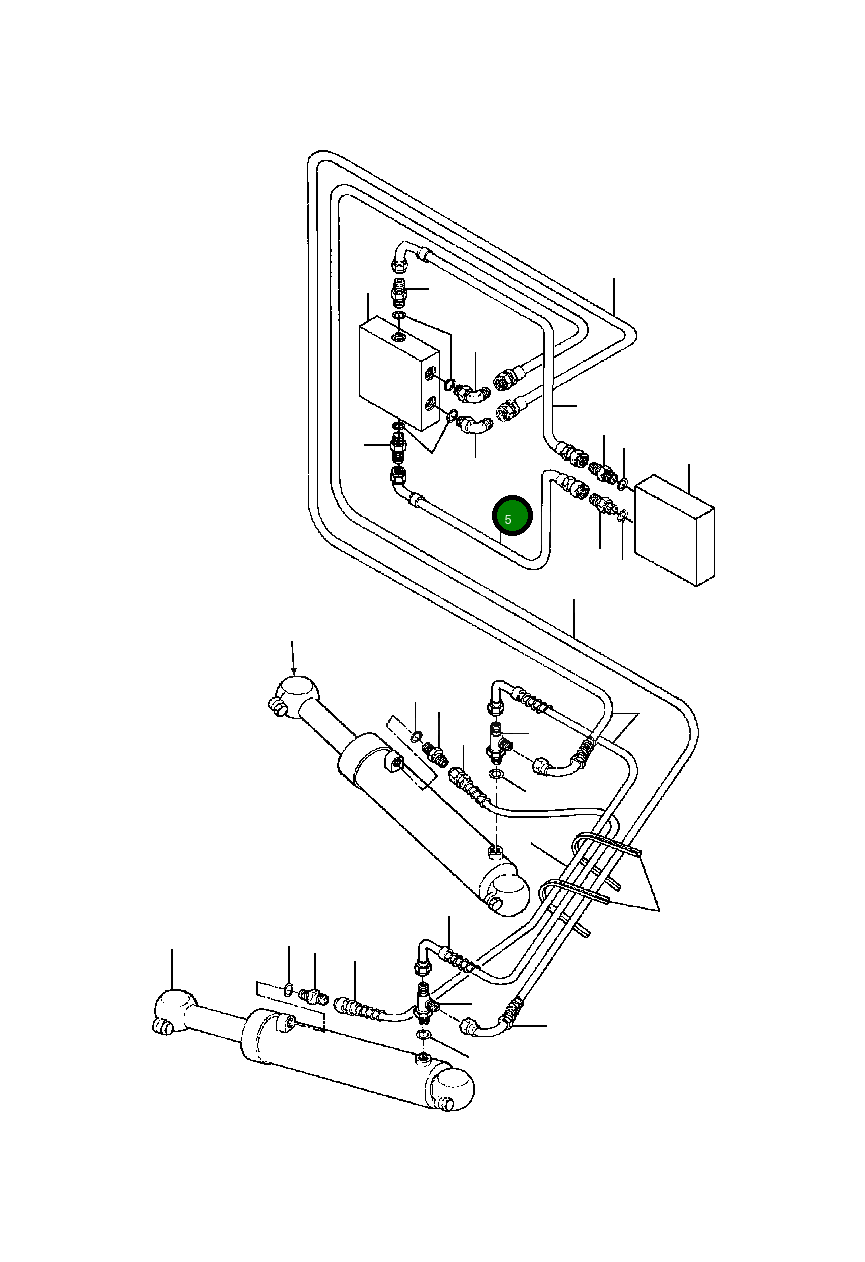 5