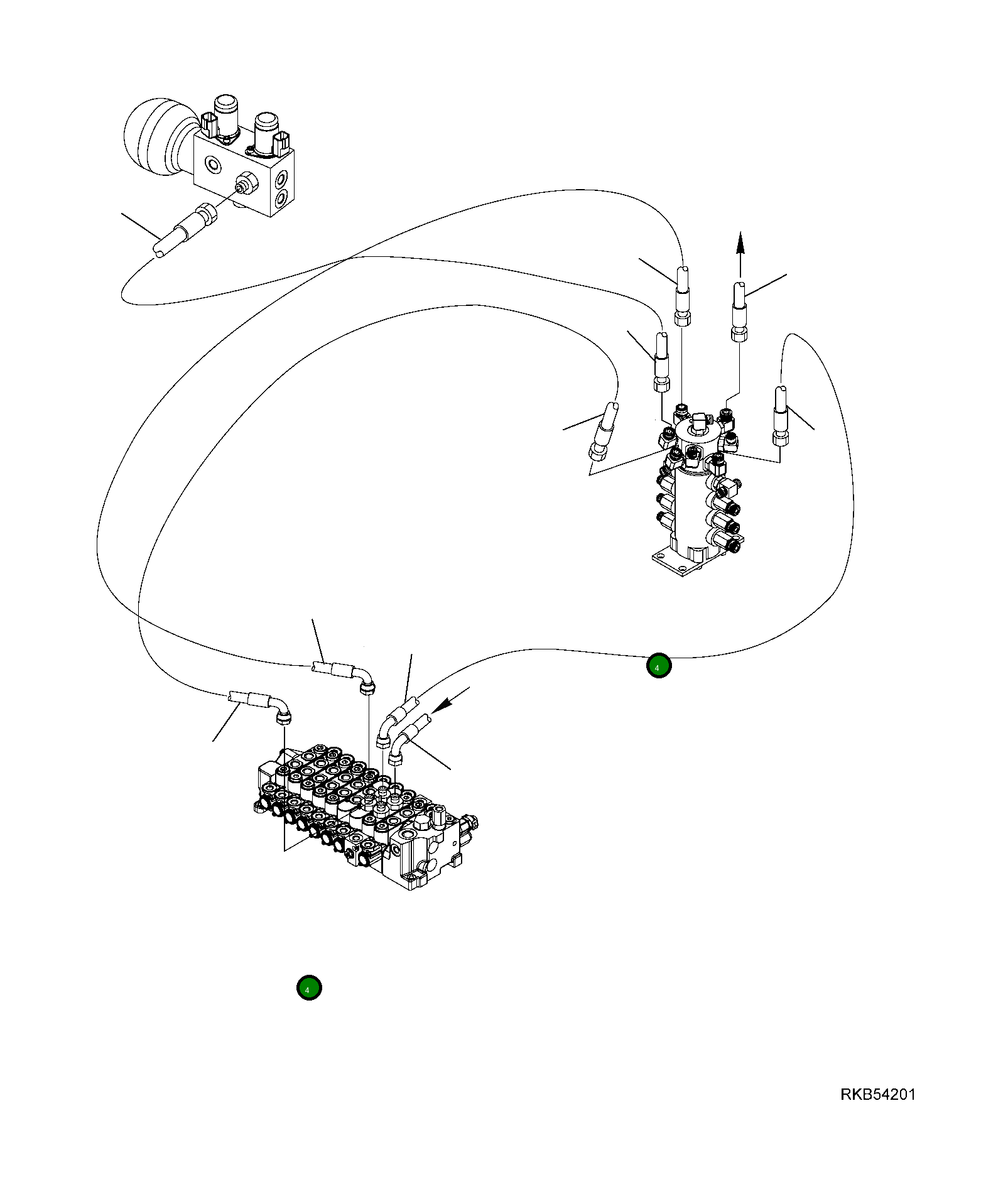 4

4

RKB54201