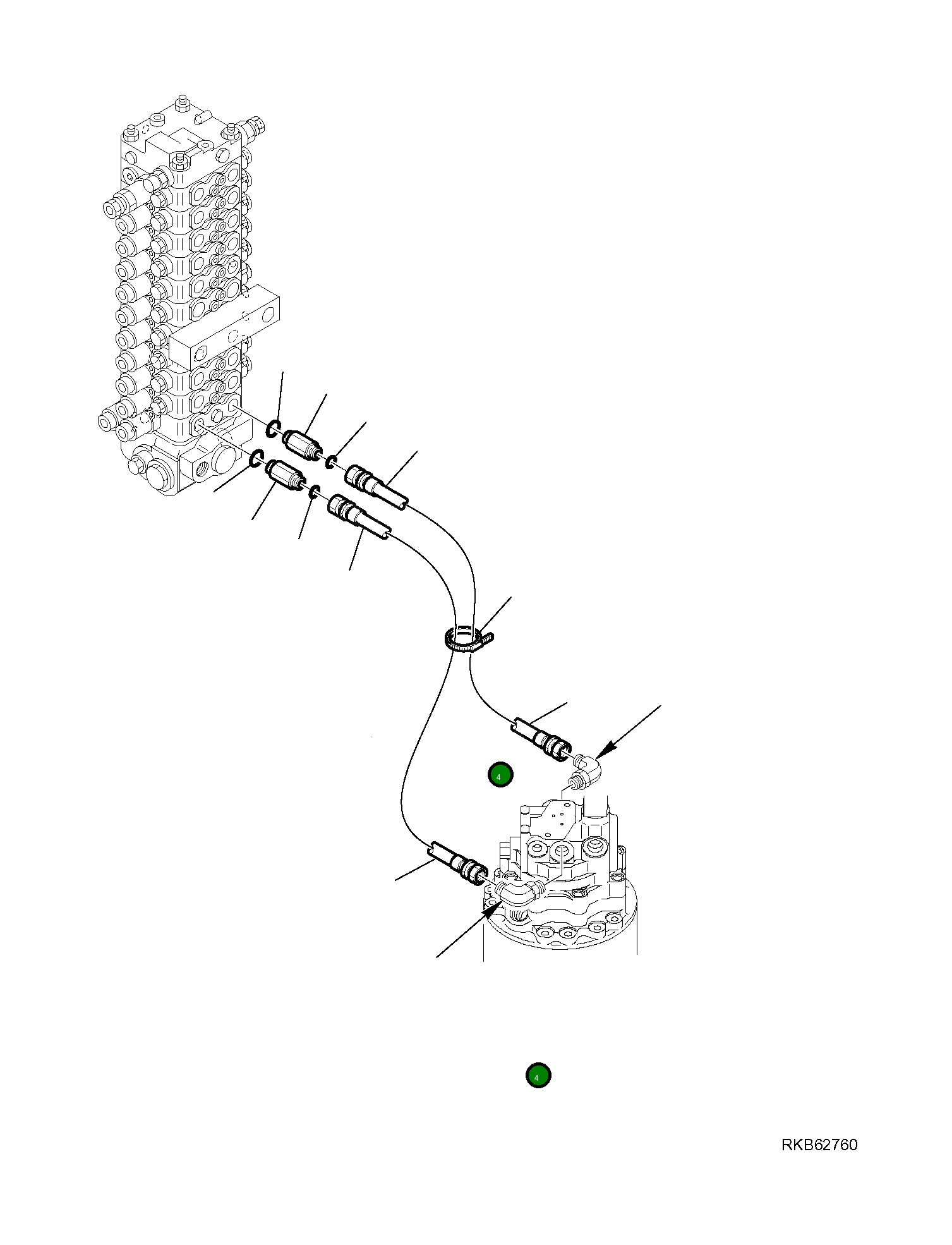 4

4

RKB62760