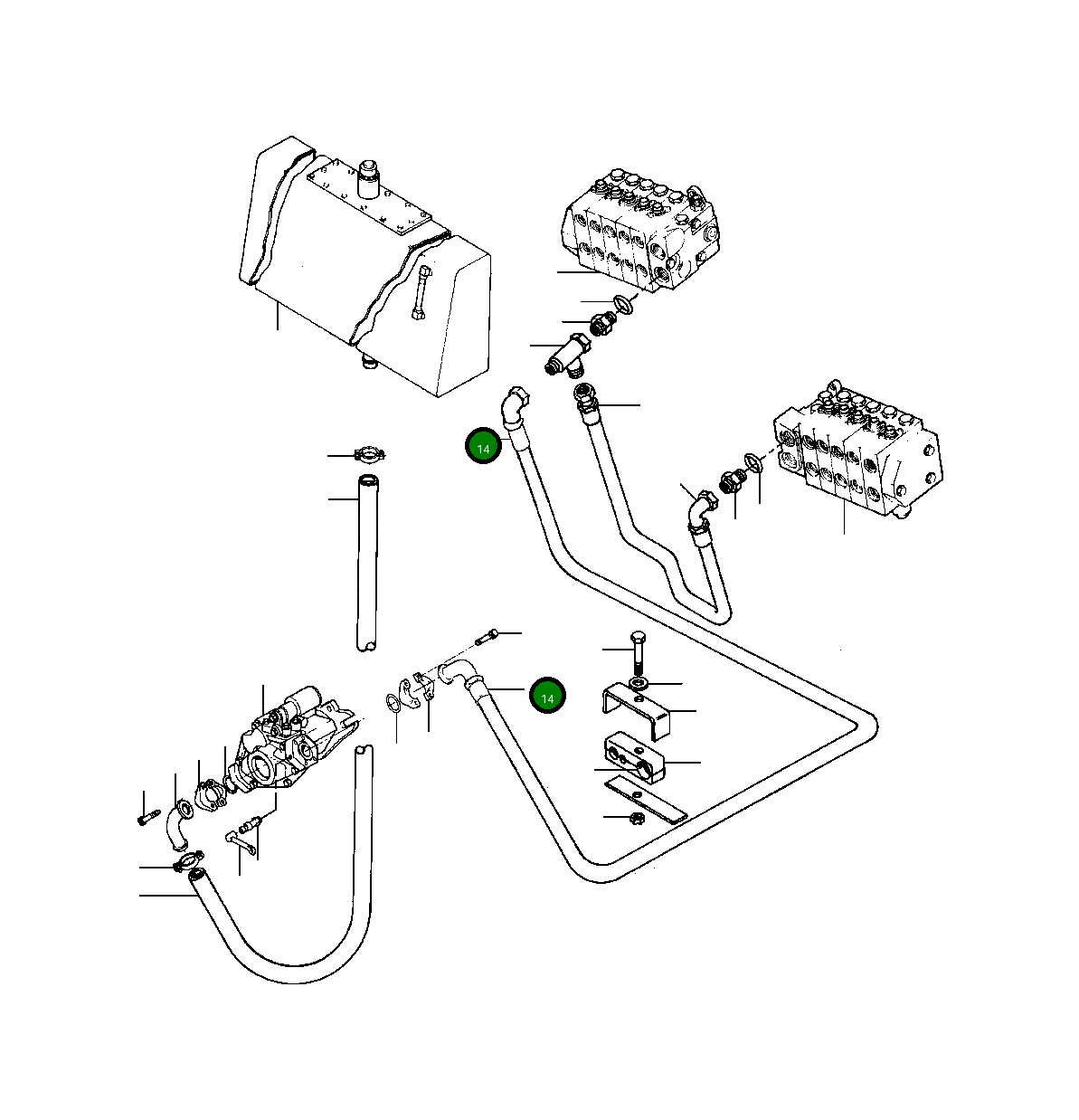 14

14