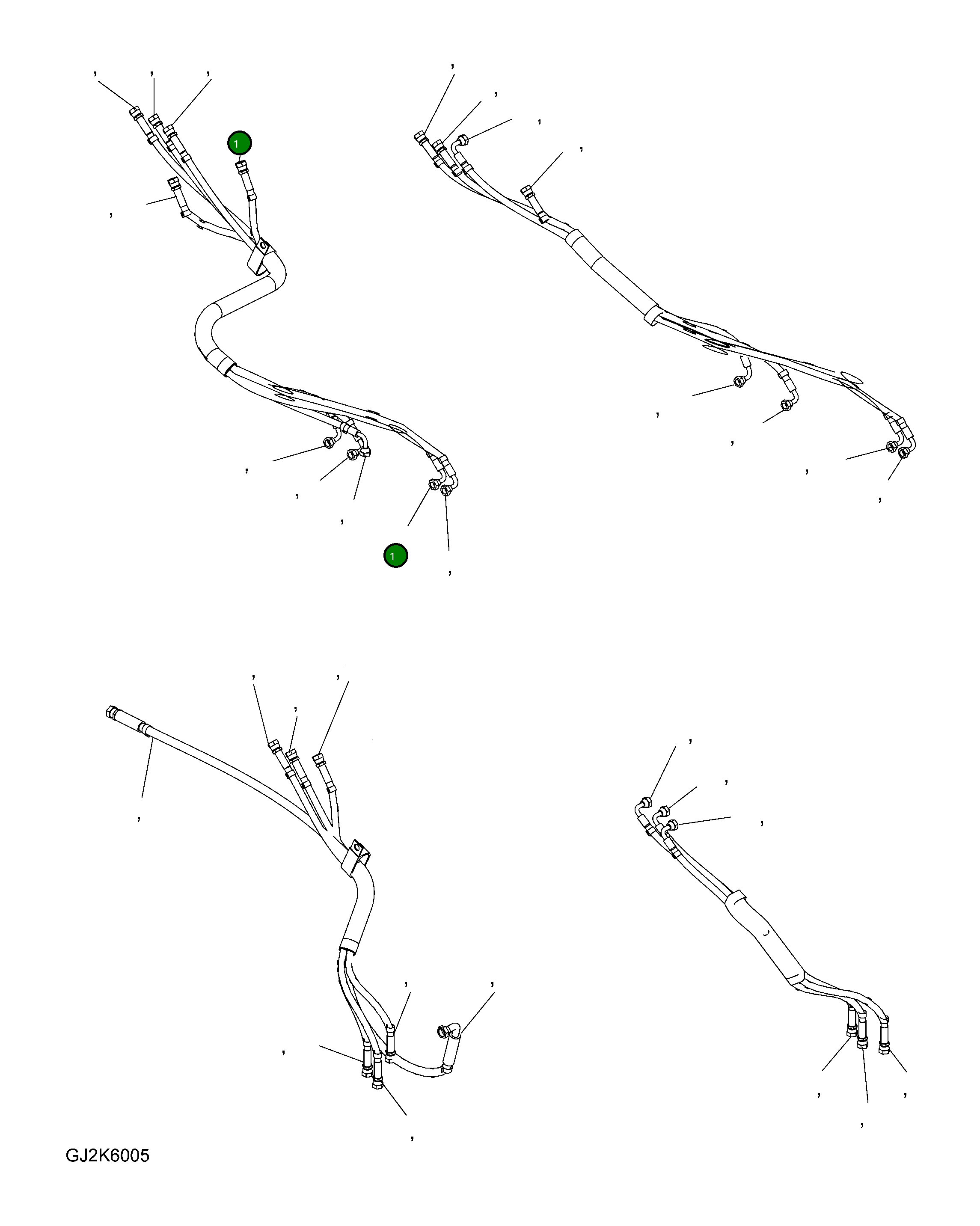 1

1

GJ2K6005