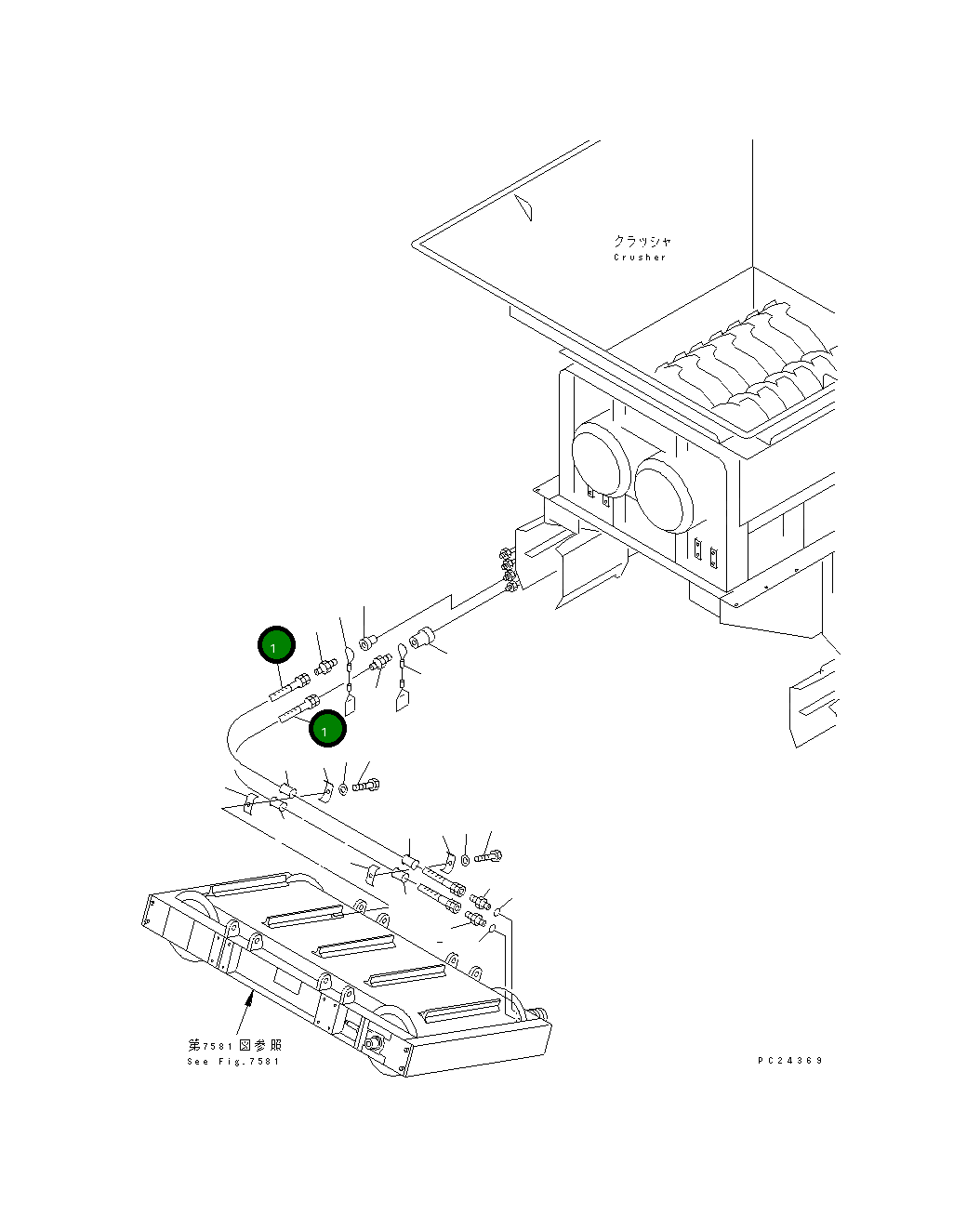 クラッシャ
Crusher

1

1

第7581図参照
See Fig.7581

PC24369