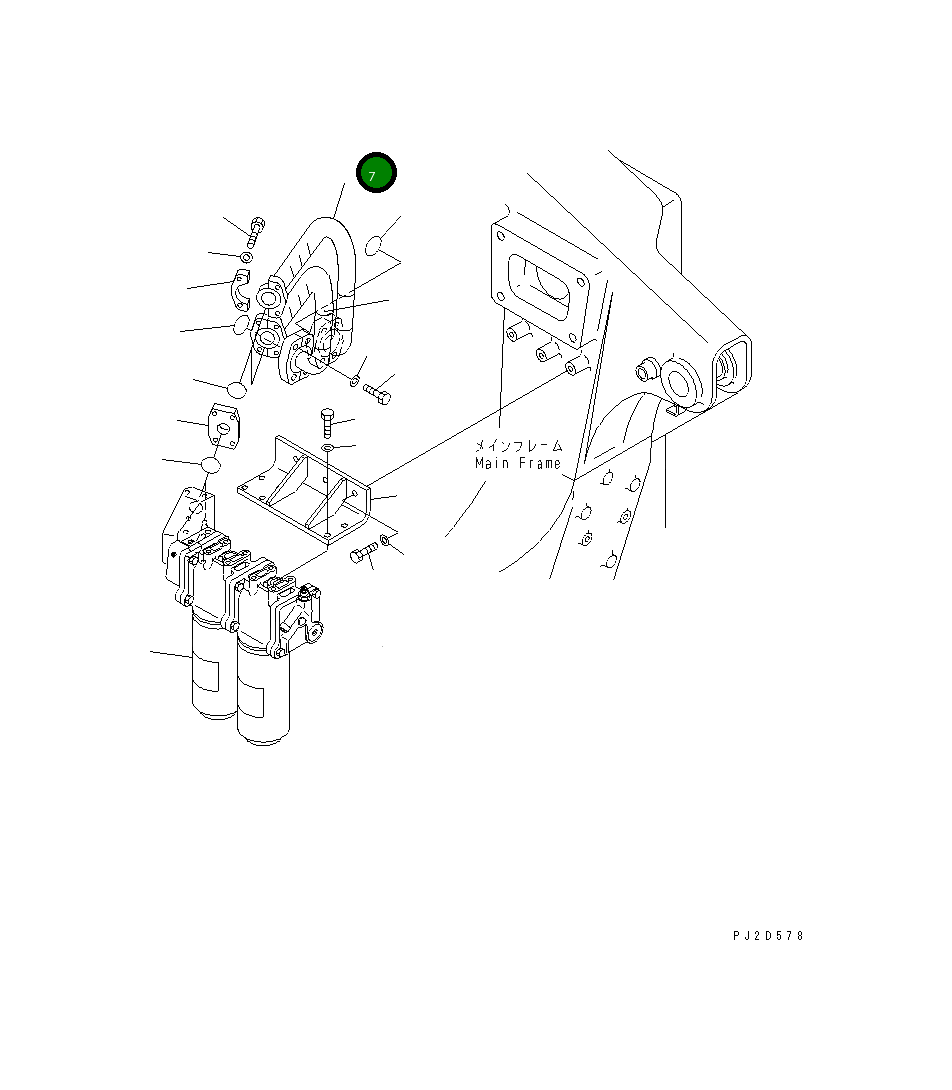 7

メインフレーム
Main Frame

PJ2D578