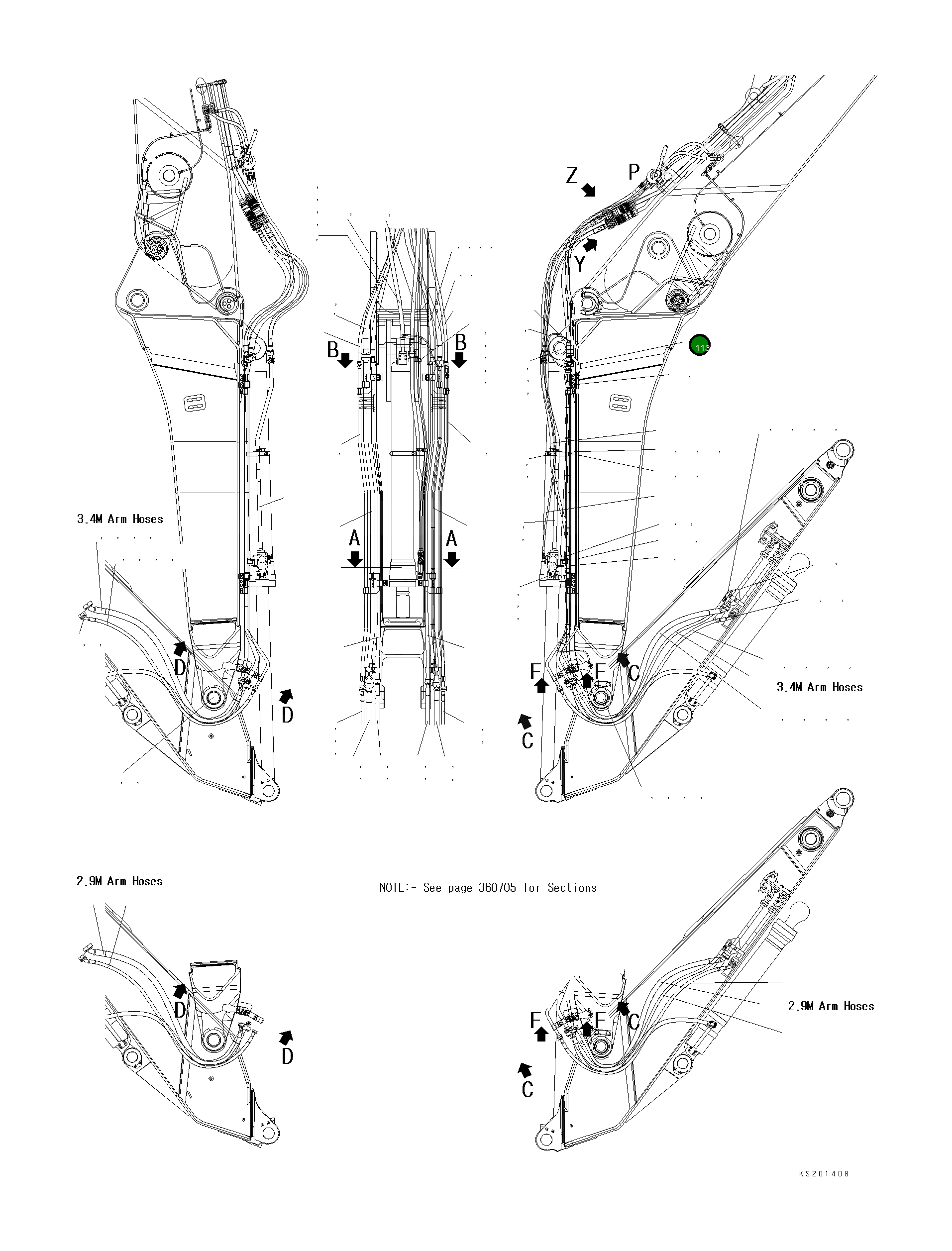 Z
P
Y
B
B
113
3.4M Arm Hoses
A
A
D
D
F
F
C
C
3.4M Arm Hoses
2.9M Arm Hoses
NOTE:- See page 360705 for Sections
D
D
F
F
C
C
2.9M Arm Hoses
KS201408