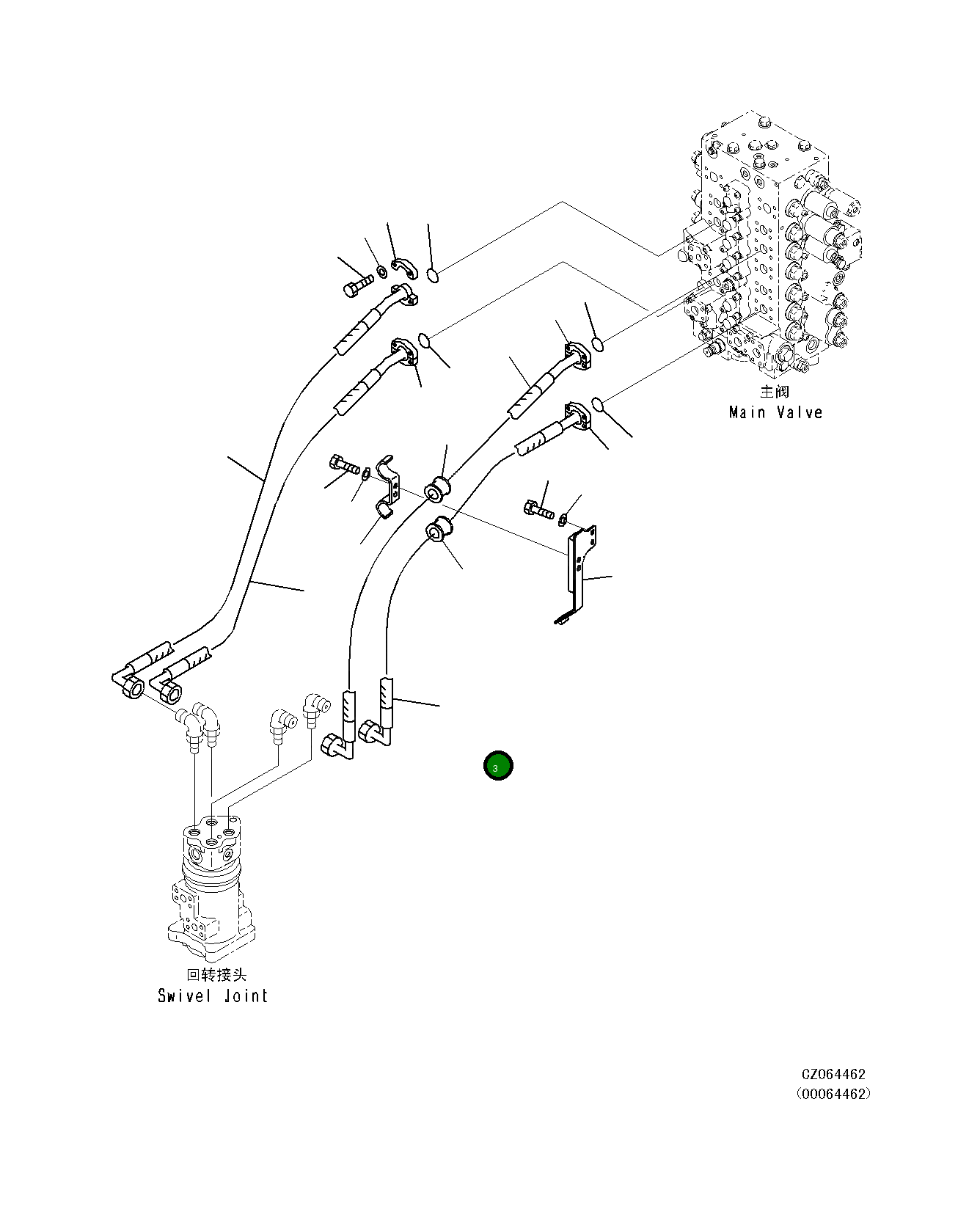 主阀
Main Valve

3

回转接头
Swivel Joint

CZ064462
(00064462)