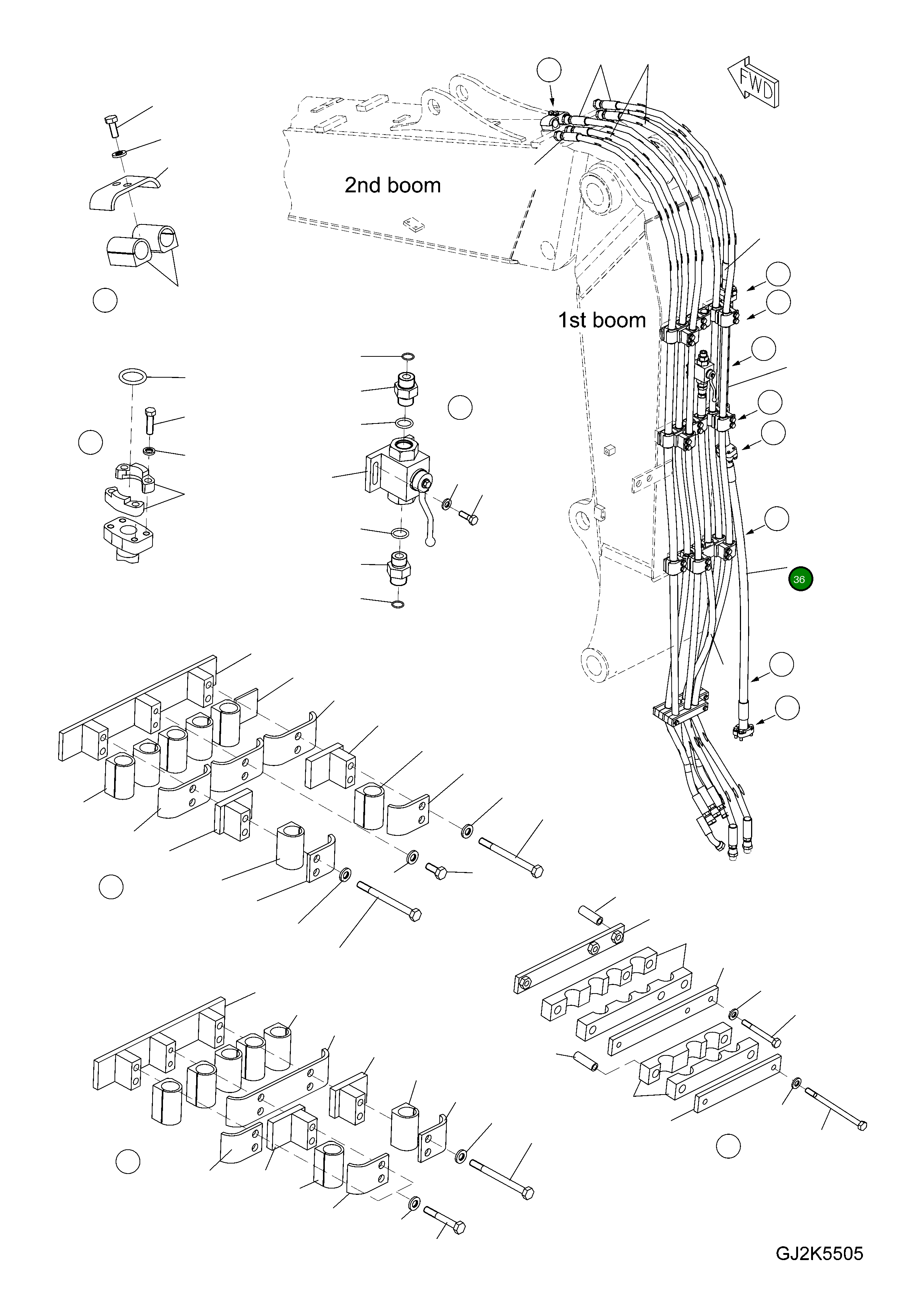 FWD

2nd boom

1st boom

36

GJ2K5505