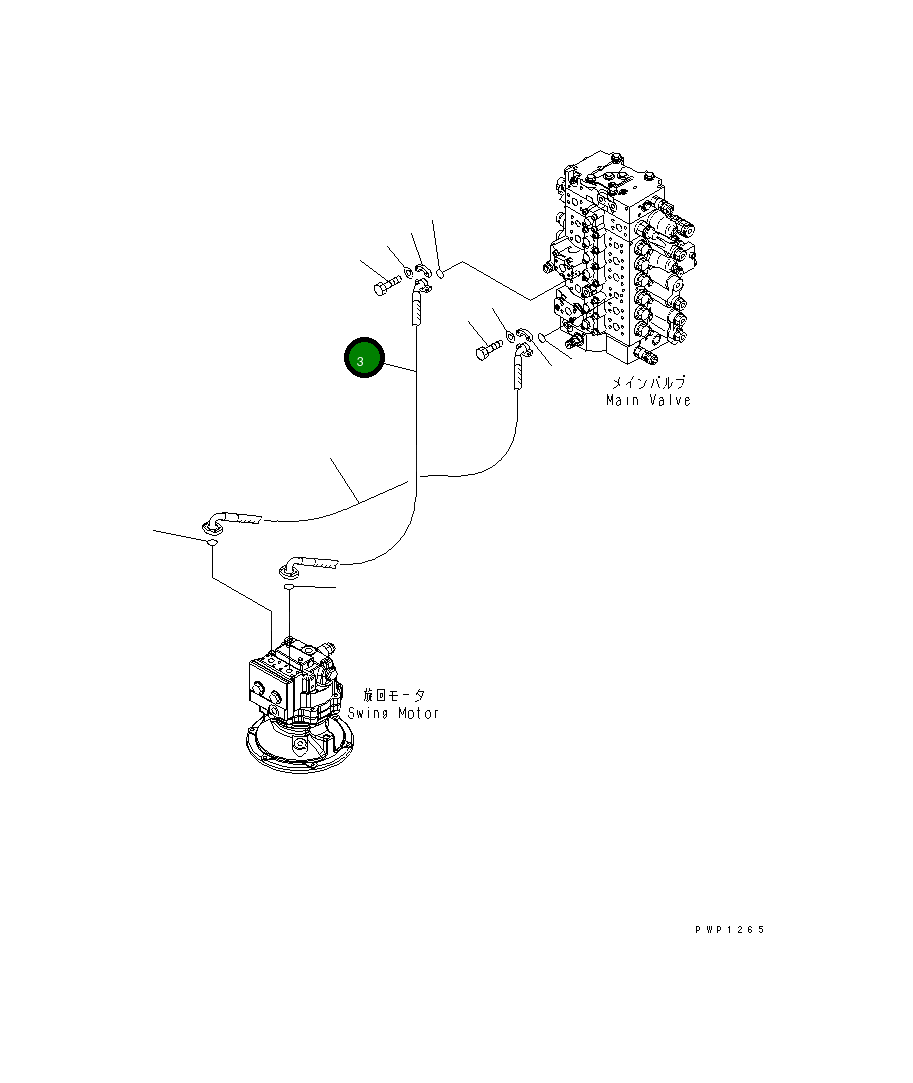 3

メインバルブ
Main Valve

旋回モータ
Swing Motor

PWP1265