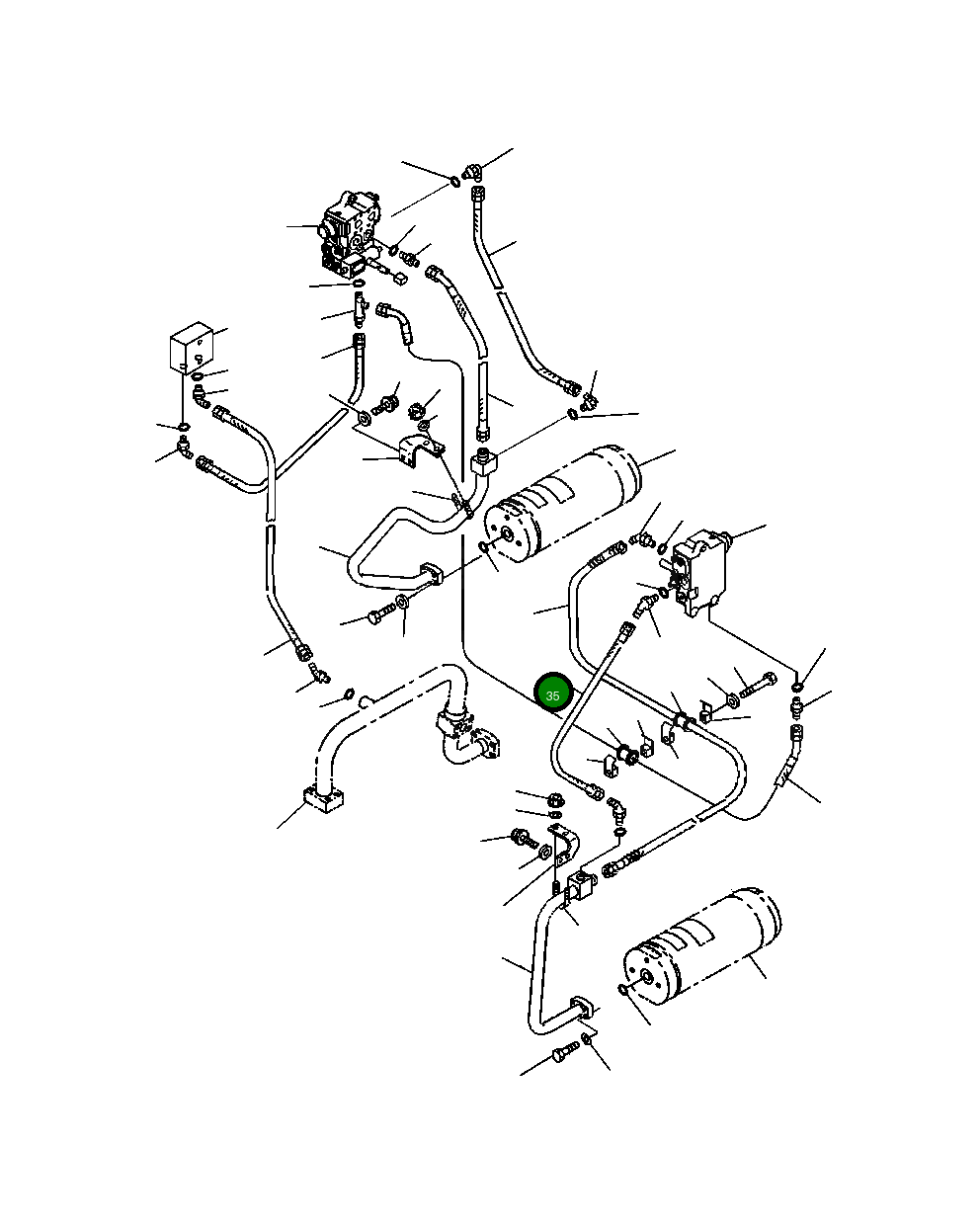 35