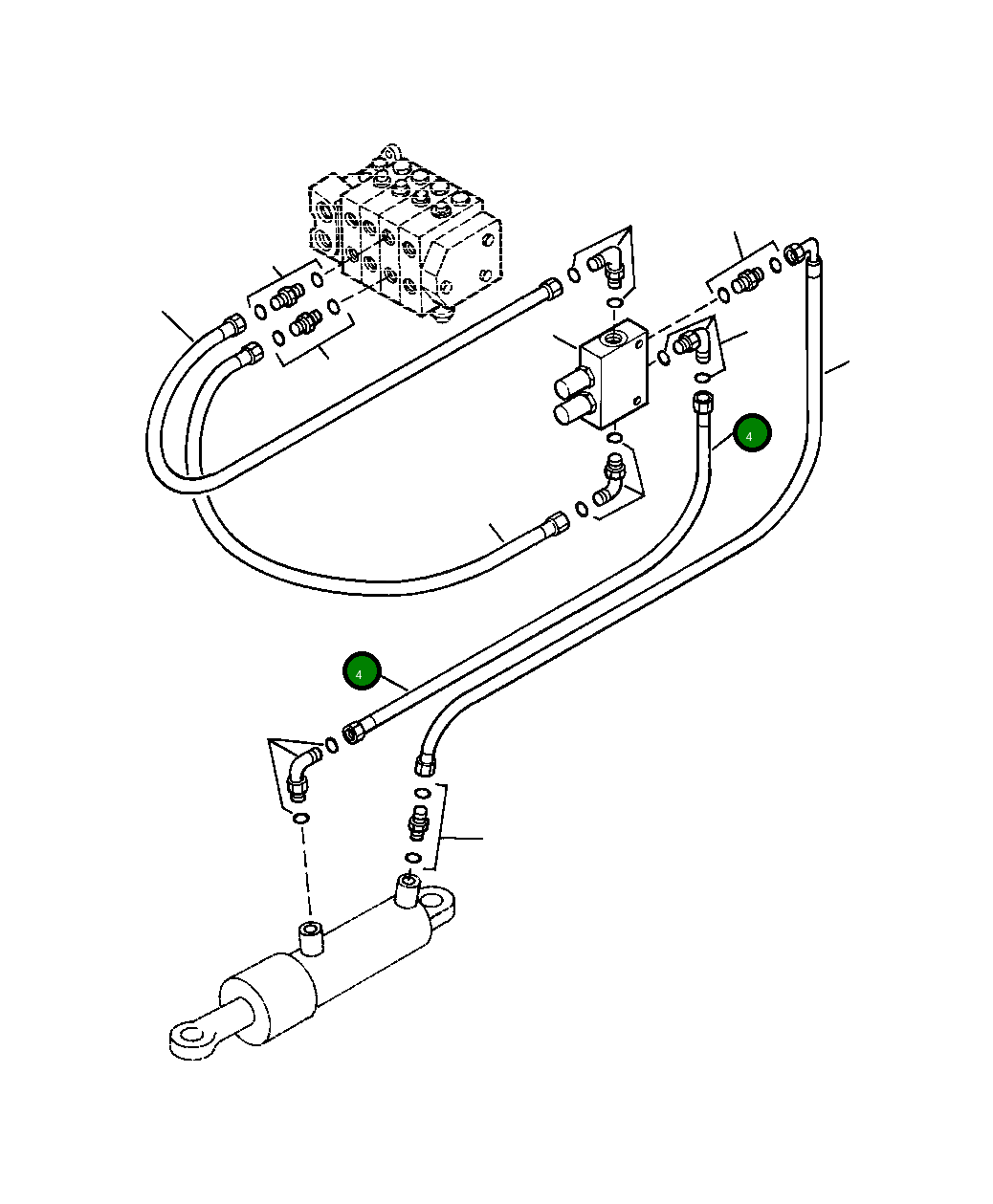 4

4