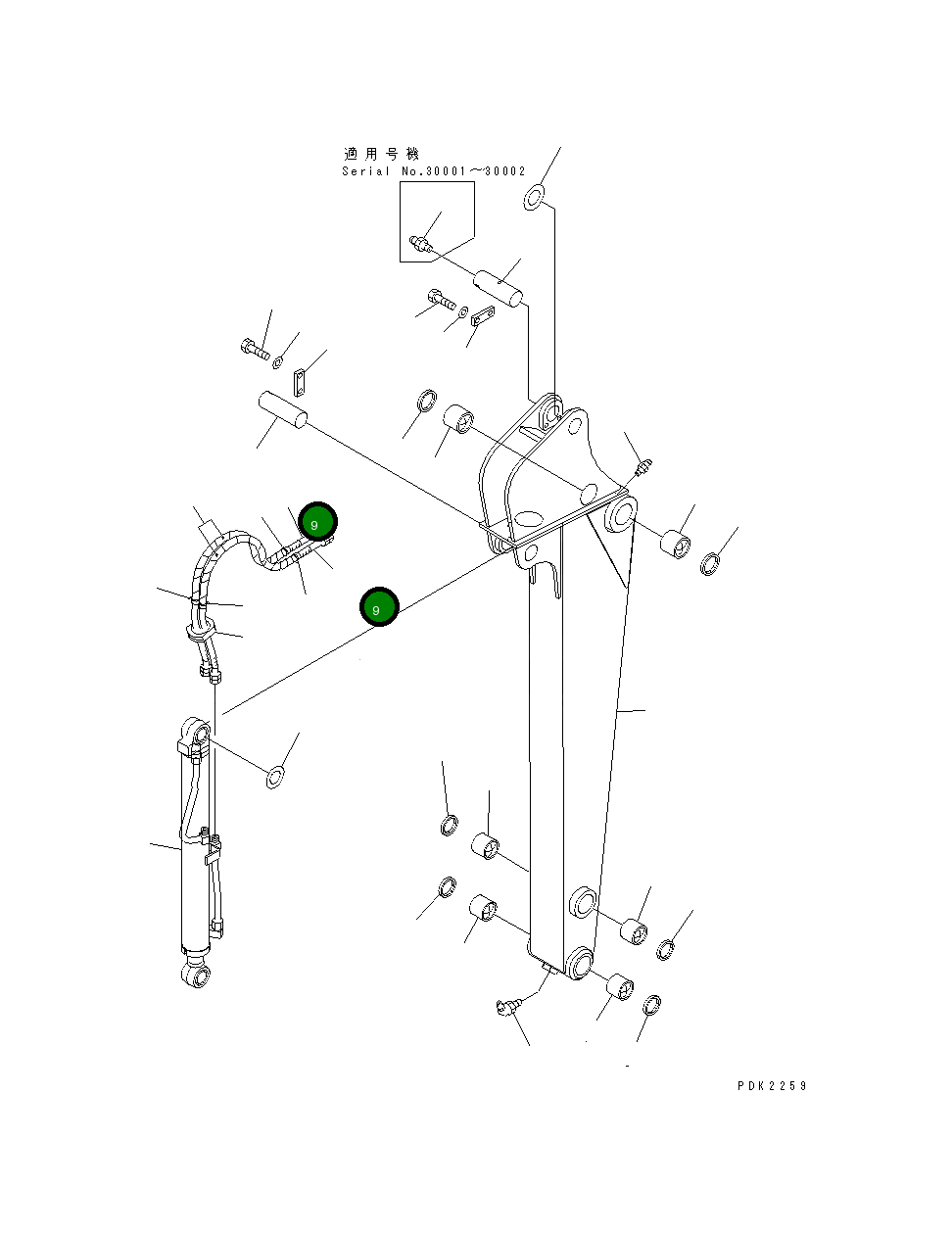 適用号機
Serial No.30001～30002

9

9

PDK2259