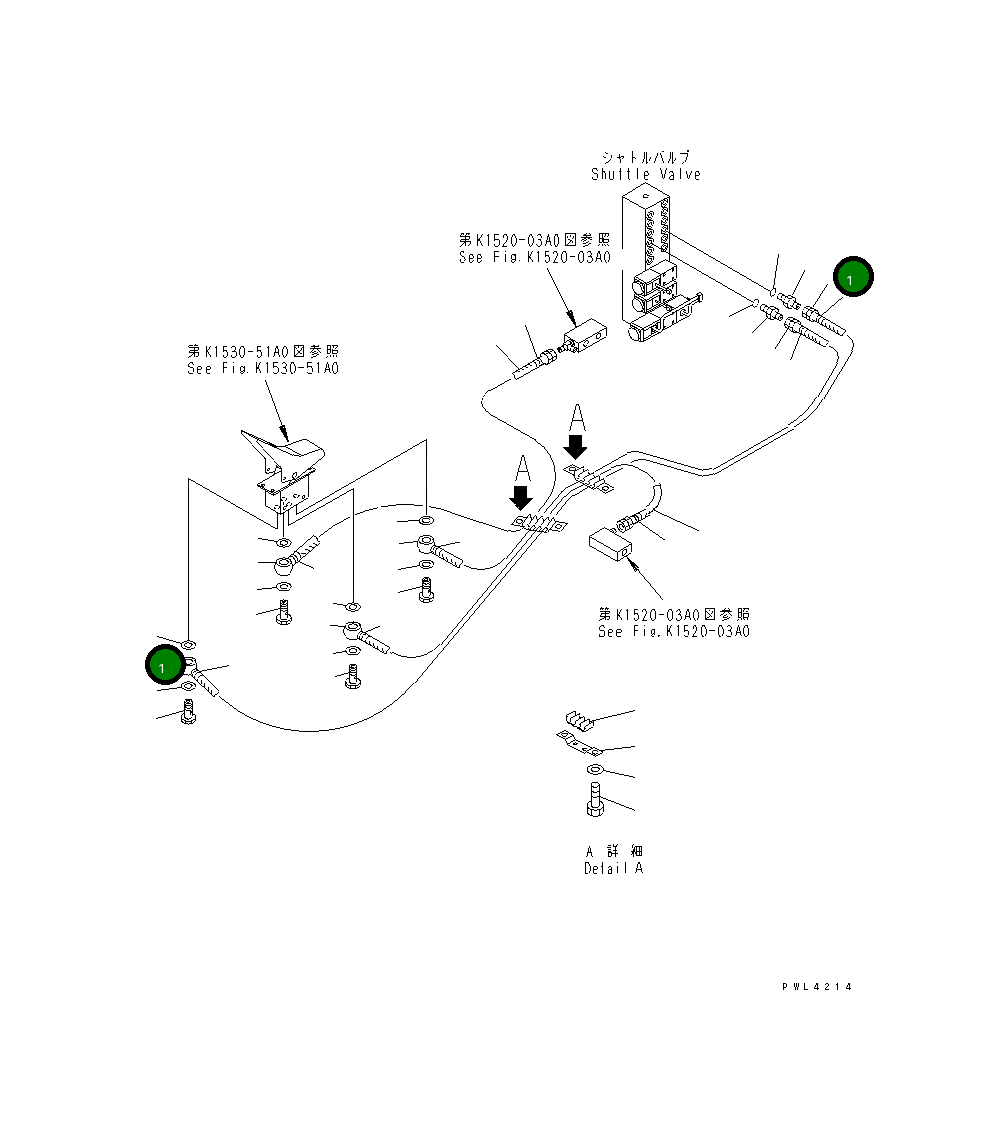 シャトルバルブ
Shuttle Valve

第K1520-03A0図参照
See Fig.K1520-03A0

1

第K1530-51A0図参照
See Fig.K1530-51A0

A

A

第K1520-03A0図参照
See Fig.K1520-03A0

1

A 詳細
Detail A

PWL4214