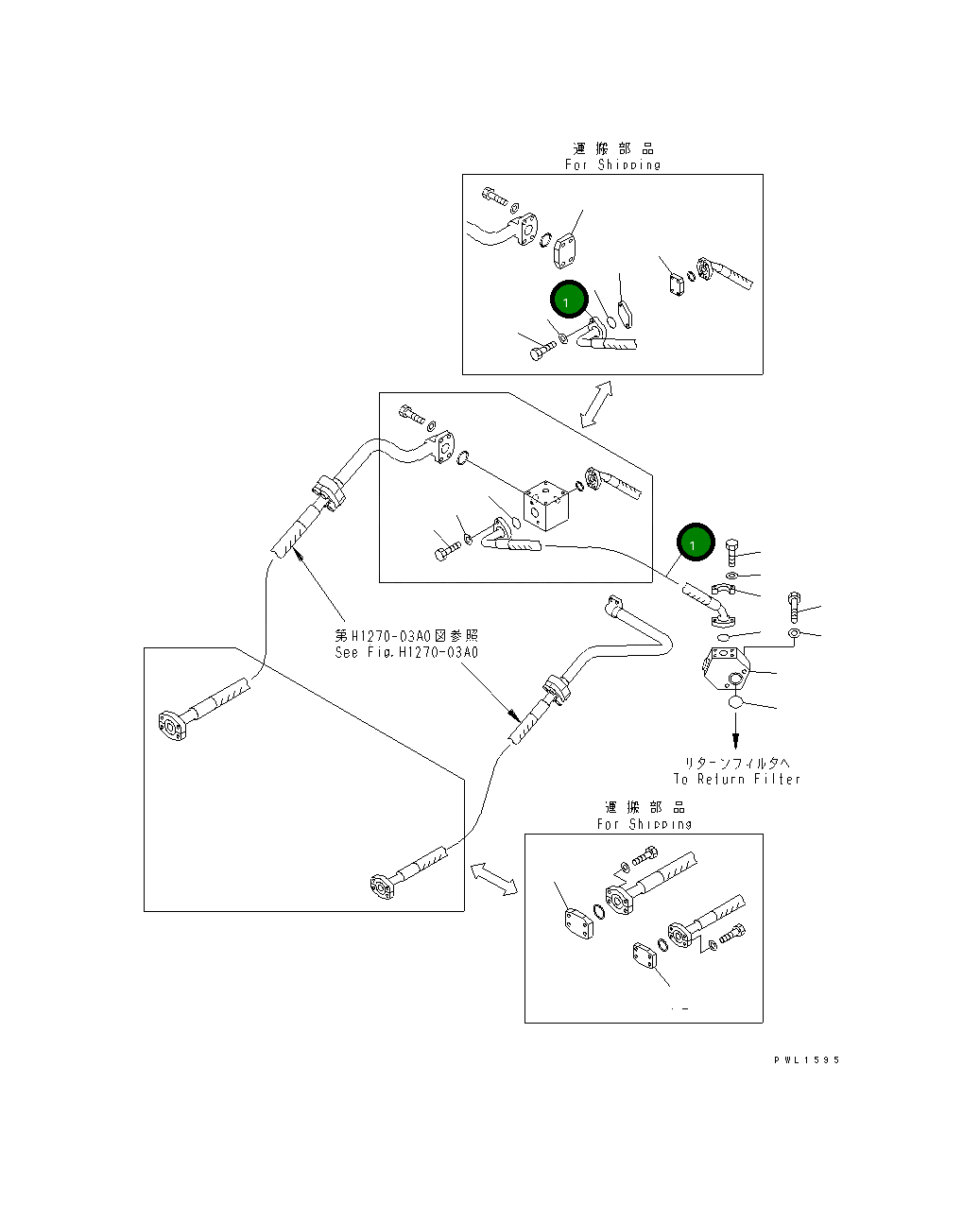 運搬部品
For Shipping

1

1

第H1270-03A0図参照
See Fig.H1270-03A0

リターンフィルタへ
To Return Filter

運搬部品
For Shipping

PWL1595