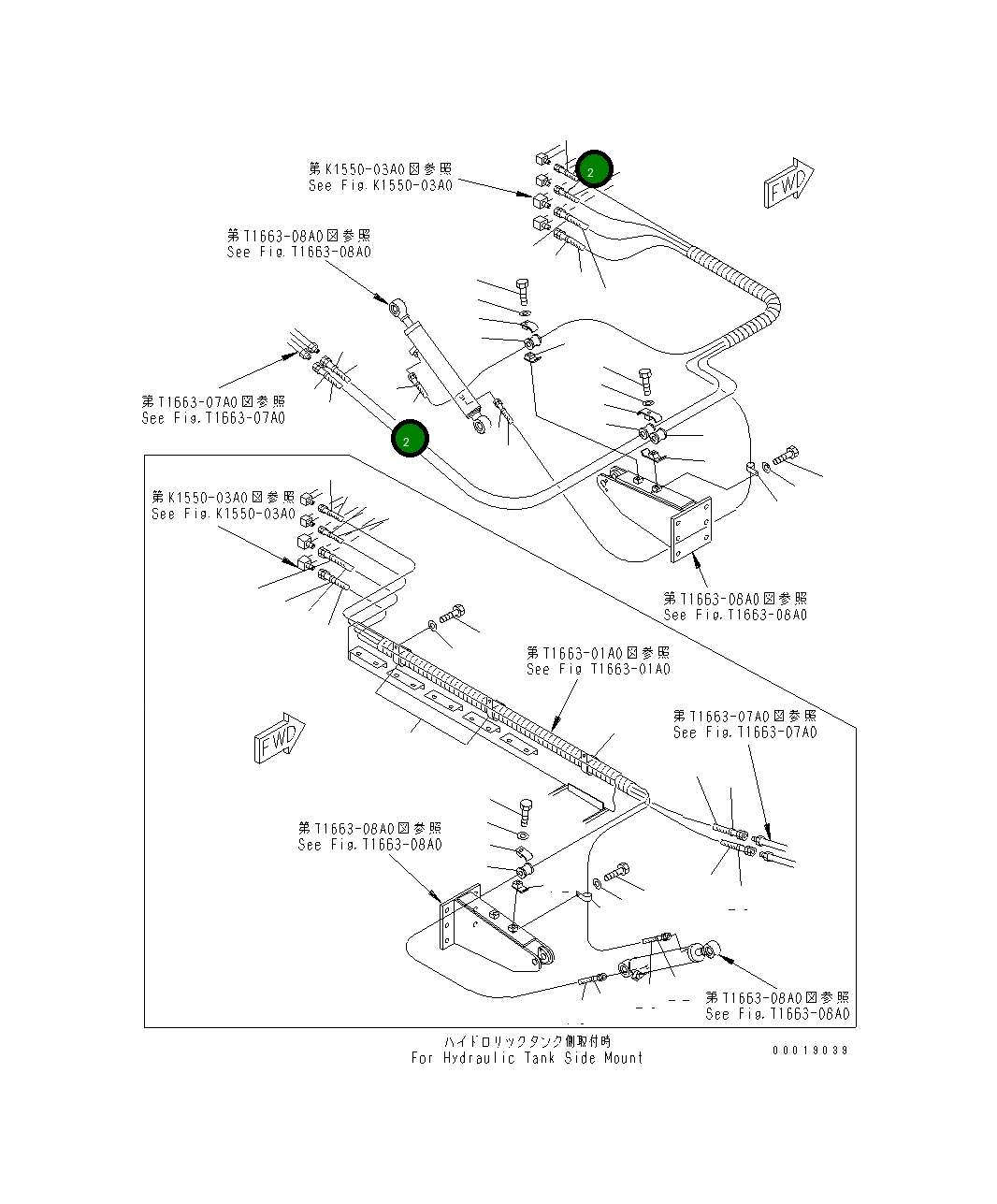 第K1550-03A0図参照
See Fig.K1550-03A0

2

FWD

第T1663-08A0図参照
See Fig.T1663-08A0

第T1663-07A0図参照
See Fig.T1663-07A0

2

第K1550-03A0図参照
See Fig.K1550-03A0

第T1663-08A0図参照
See Fig.T1663-08A0

第T1663-01A0図参照
See Fig T1663-01A0

第T1663-07A0図参照
See Fig.T1663-07A0

FWD

第T1663-08A0図参照
See Fig.T1663-08A0

第T1663-08A0図参照
See Fig.T1663-08A0

ハイドロリックタンク側取付時
For Hydraulic Tank Side Mount

00019039