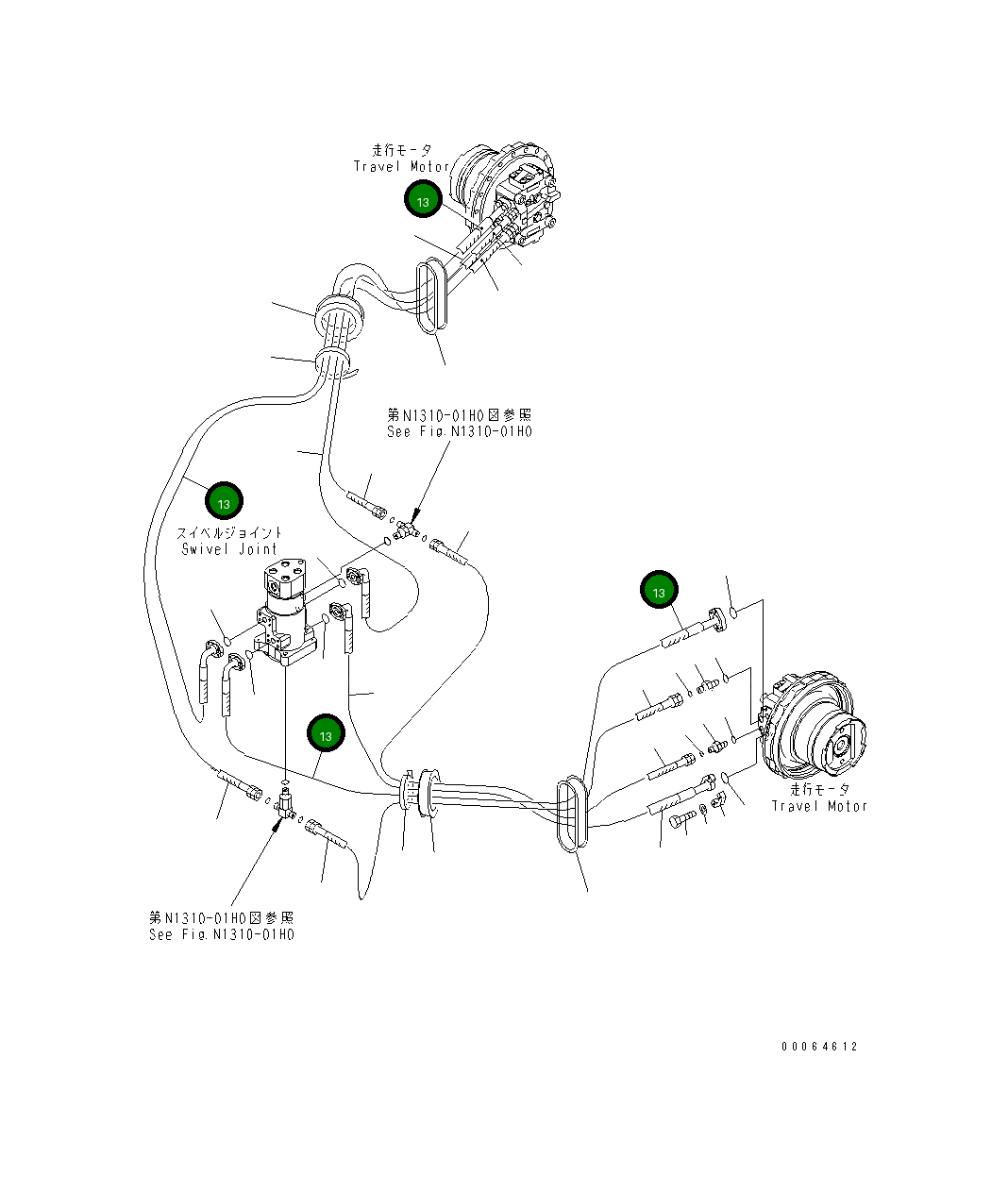 走行モータ
Travel Motor

13

第N1310-01H0図参照
See Fig.N1310-01H0

13

スイベルジョイント
Swivel Joint

13

13

走行モータ
Travel Motor

第N1310-01H0図参照
See Fig.N1310-01H0

00064612