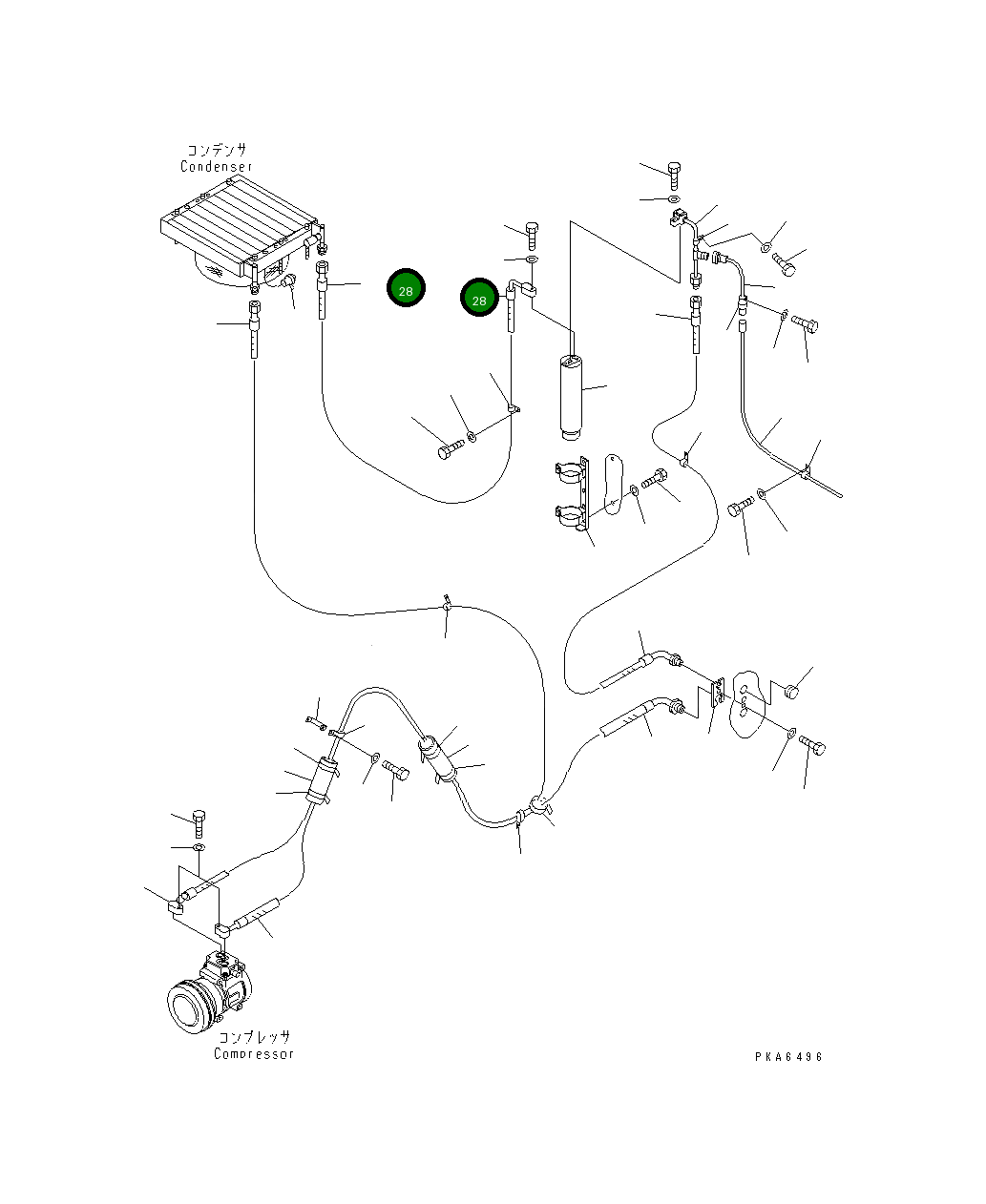 コンデンサ
Condenser

28

28

コンプレッサ
Compressor

PKA6496