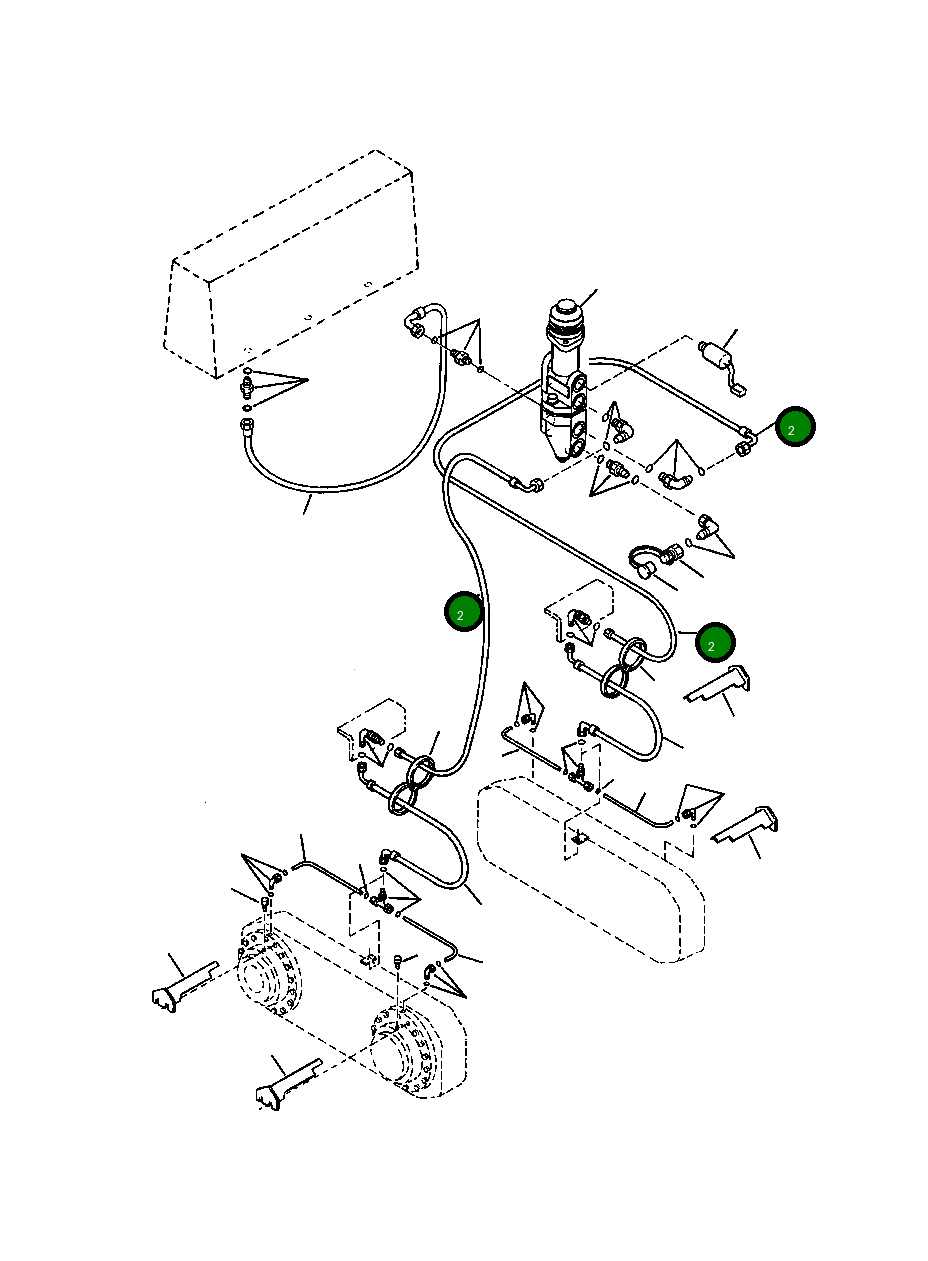 2
2
2