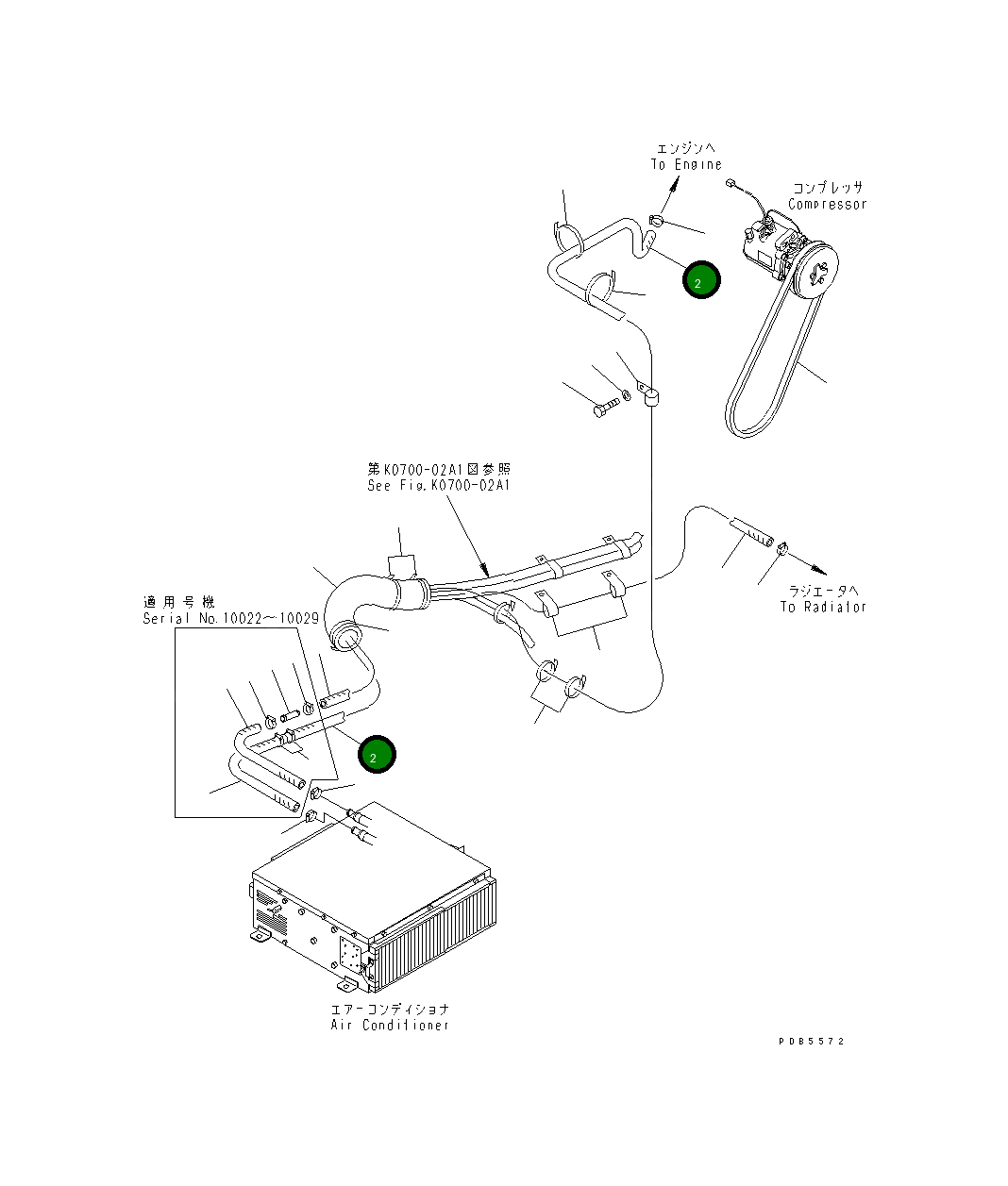 エンジンへ
To Engine

コンプレッサ
Compressor

2

第K0700-02A1図参照
See Fig.K0700-02A1

ラジエータへ
To Radiator

適用号機
Serial No.10022~10029

2

エアーコンディショナ
Air Conditioner

PDB5572