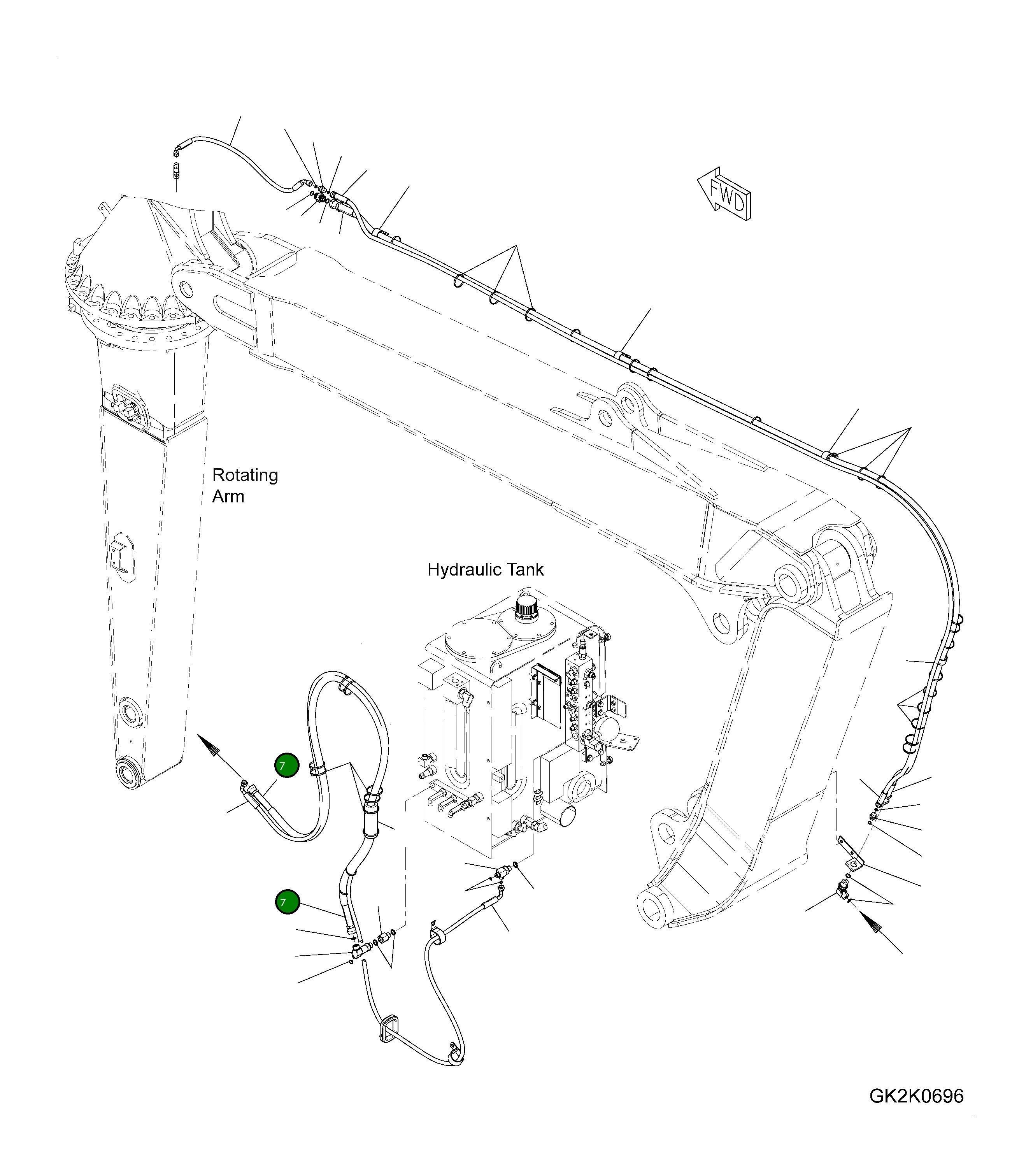 FWD

Rotating Arm

Hydraulic Tank

7

7

GK2K0696