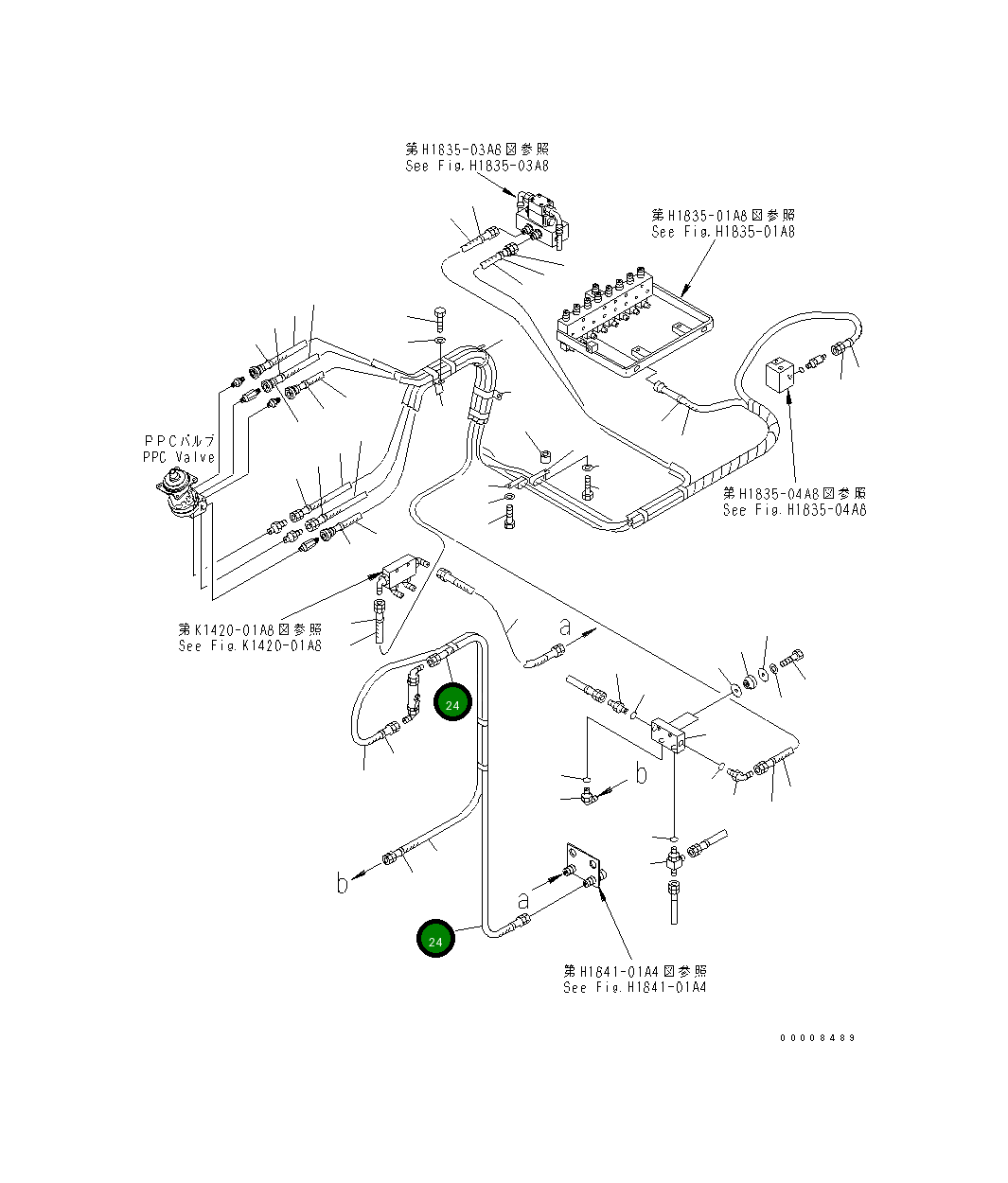 第H1835-03A8図参照
See Fig.H1835-03A8

第H1835-01A8図参照
See Fig.H1835-01A8

PPCバルブ
PPC Valve

第H1835-04A8図参照
See Fig.H1835-04A8

第K1420-01A8図参照
See Fig.K1420-01A8

a

24

b

b

a

24

第H1841-01A4図参照
See Fig.H1841-01A4

00008489