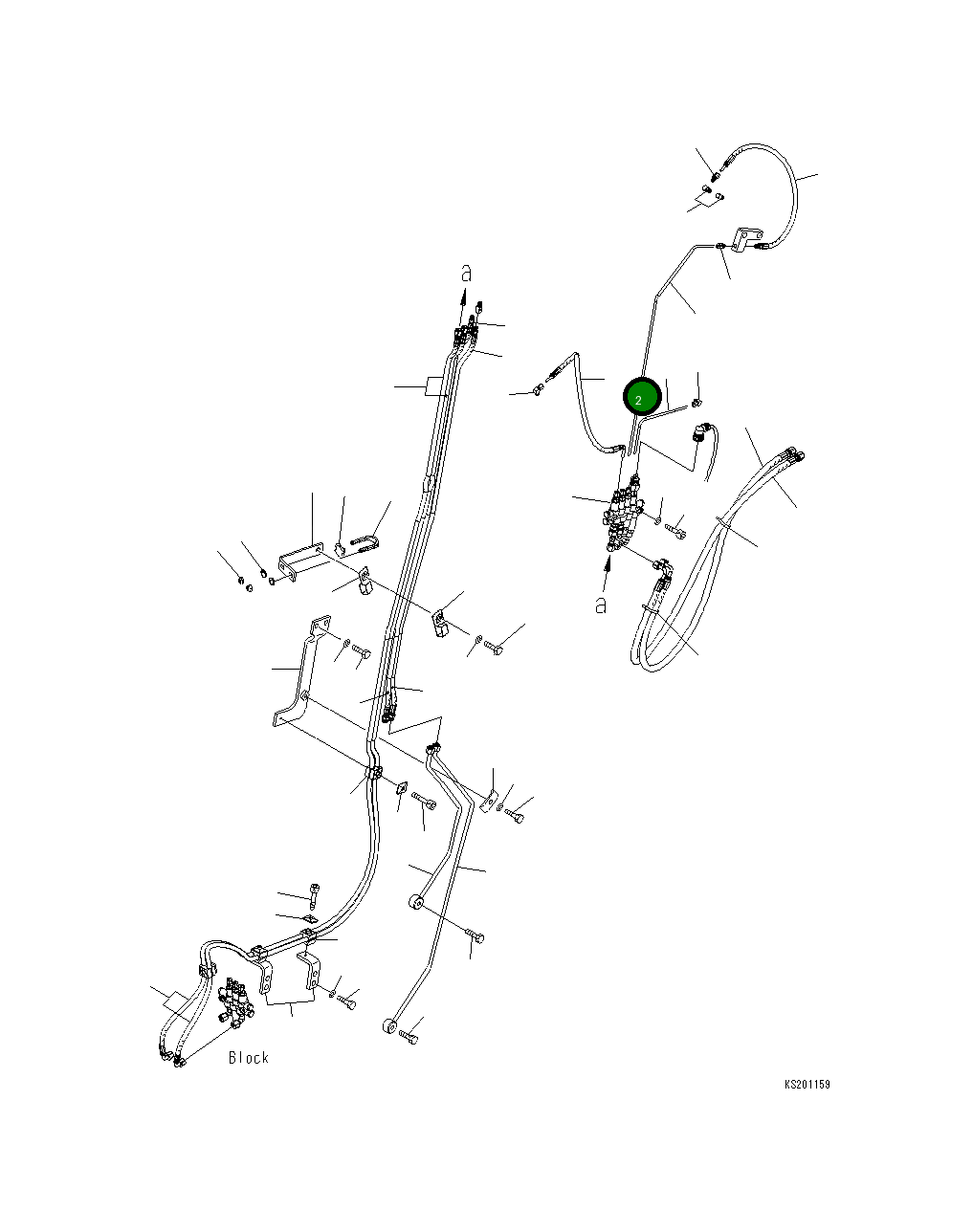 a
2
a
Block
KS201159