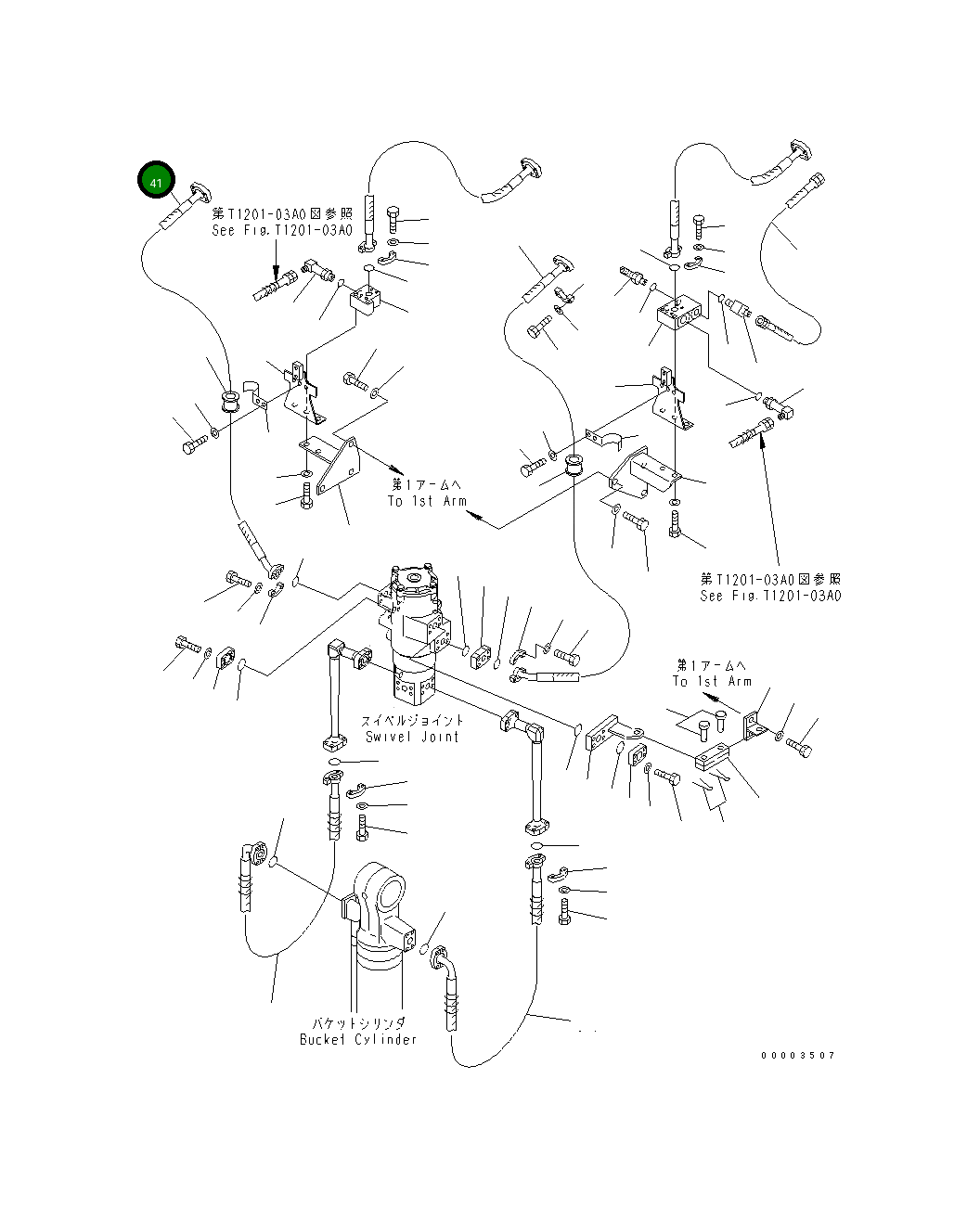 41

第T1201-03A0図参照
See Fig.T1201-03A0

第1アームへ
To 1st Arm

第T1201-03A0図参照
See Fig.T1201-03A0

第1アームへ
To 1st Arm

スイベルジョイント
Swivel Joint

バケットシリンダ
Bucket Cylinder

00003507