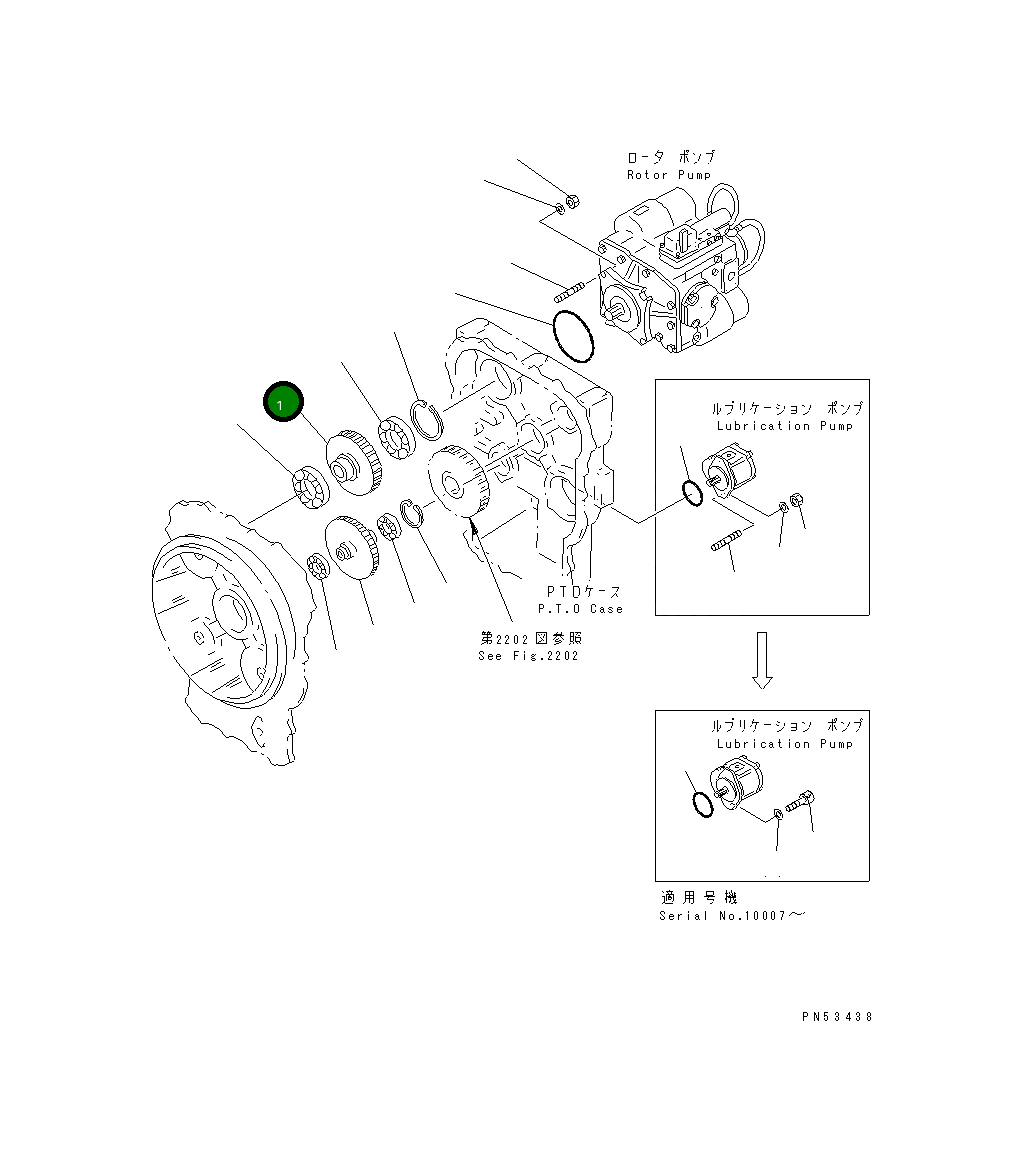 ロータ ポンプ
Rotor Pump

1

ルブリケーション ポンプ
Lubrication Pump

PTOケース
P.T.O Case

第2202図参照
See Fig.2202

ルブリケーション ポンプ
Lubrication Pump

適用号機
Serial No.10007～

PN53438