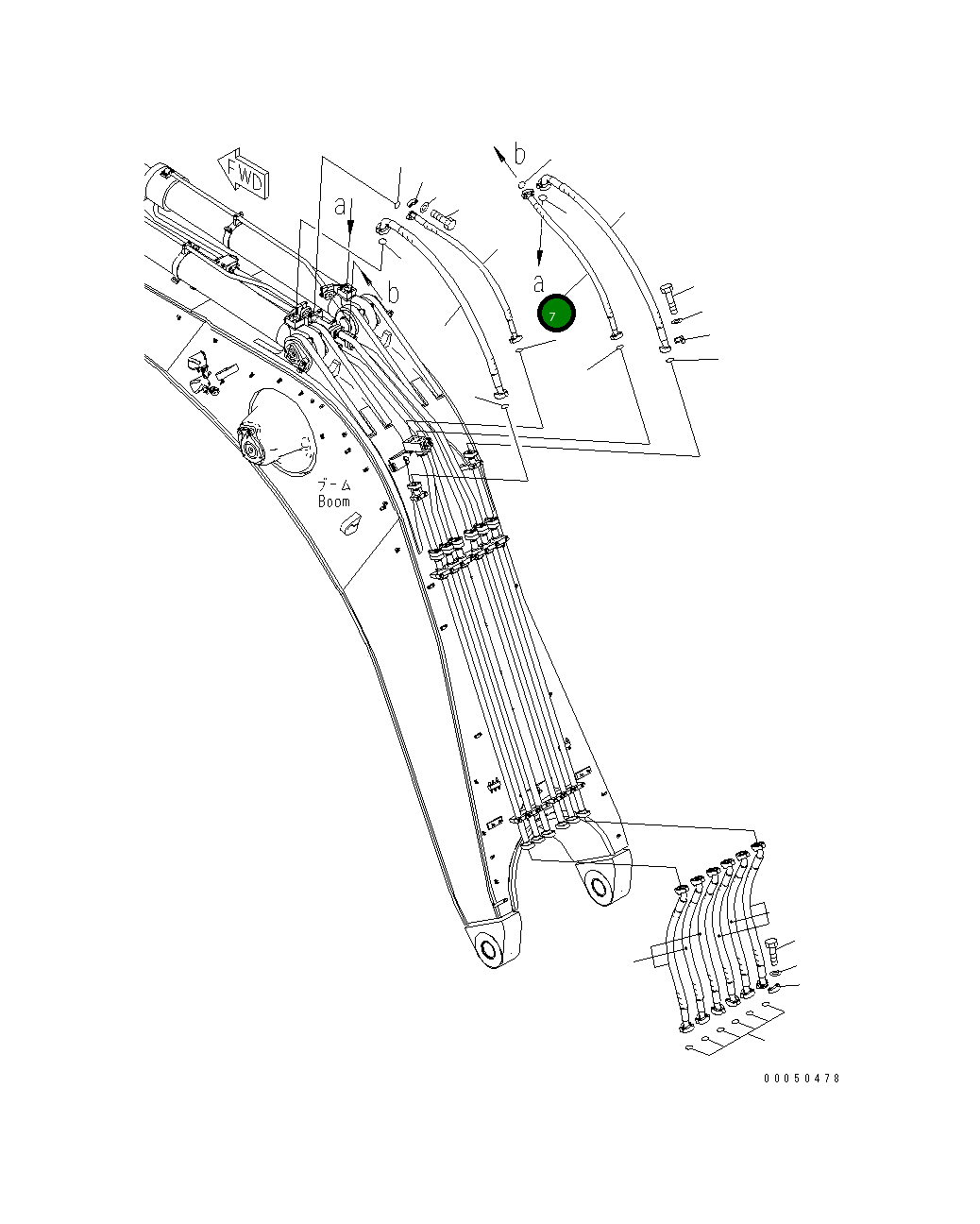 FWD

a

b

b

a

7

ブーム
Boom

00050478