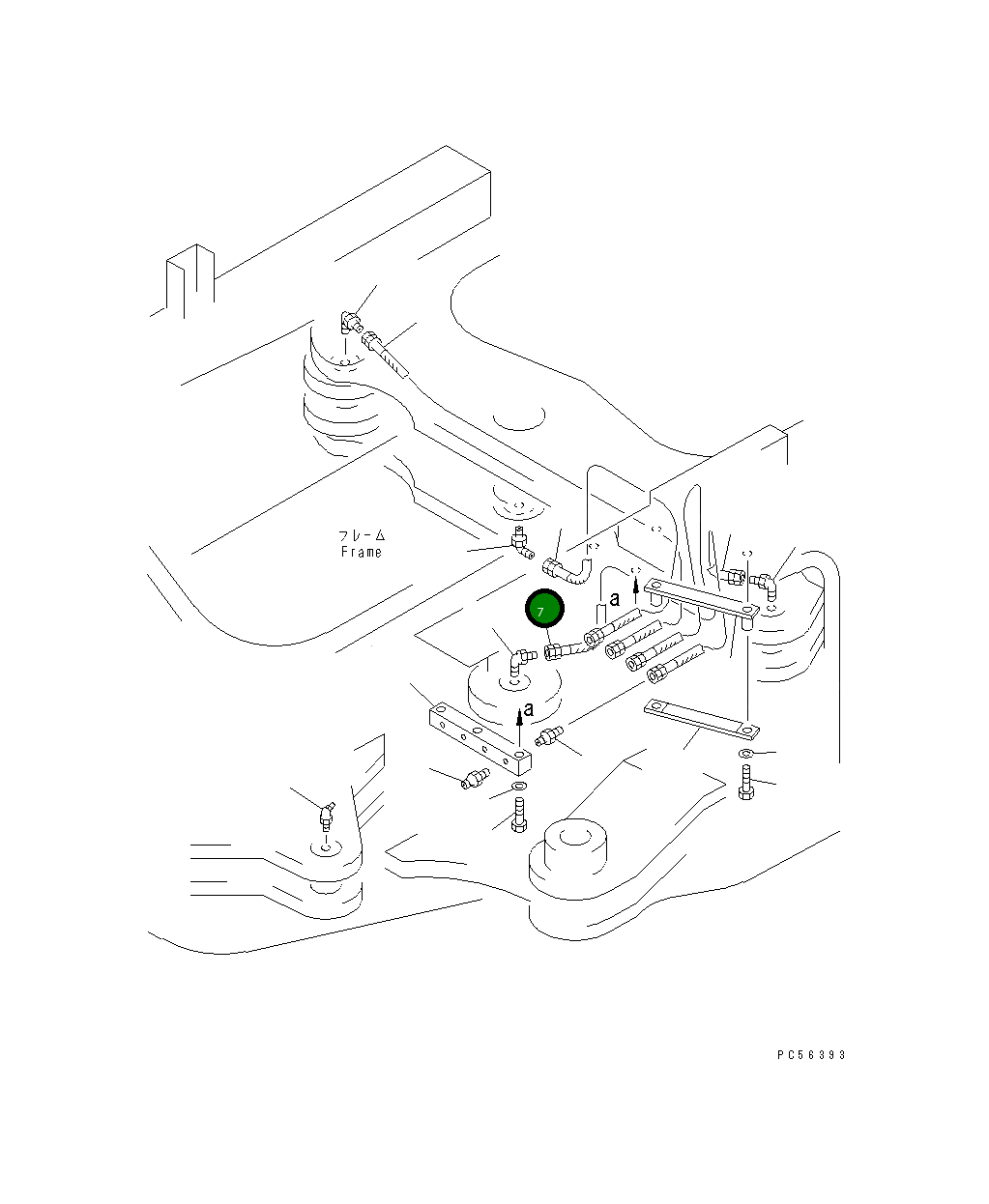 フレーム
Frame

7

a

a

PC56393