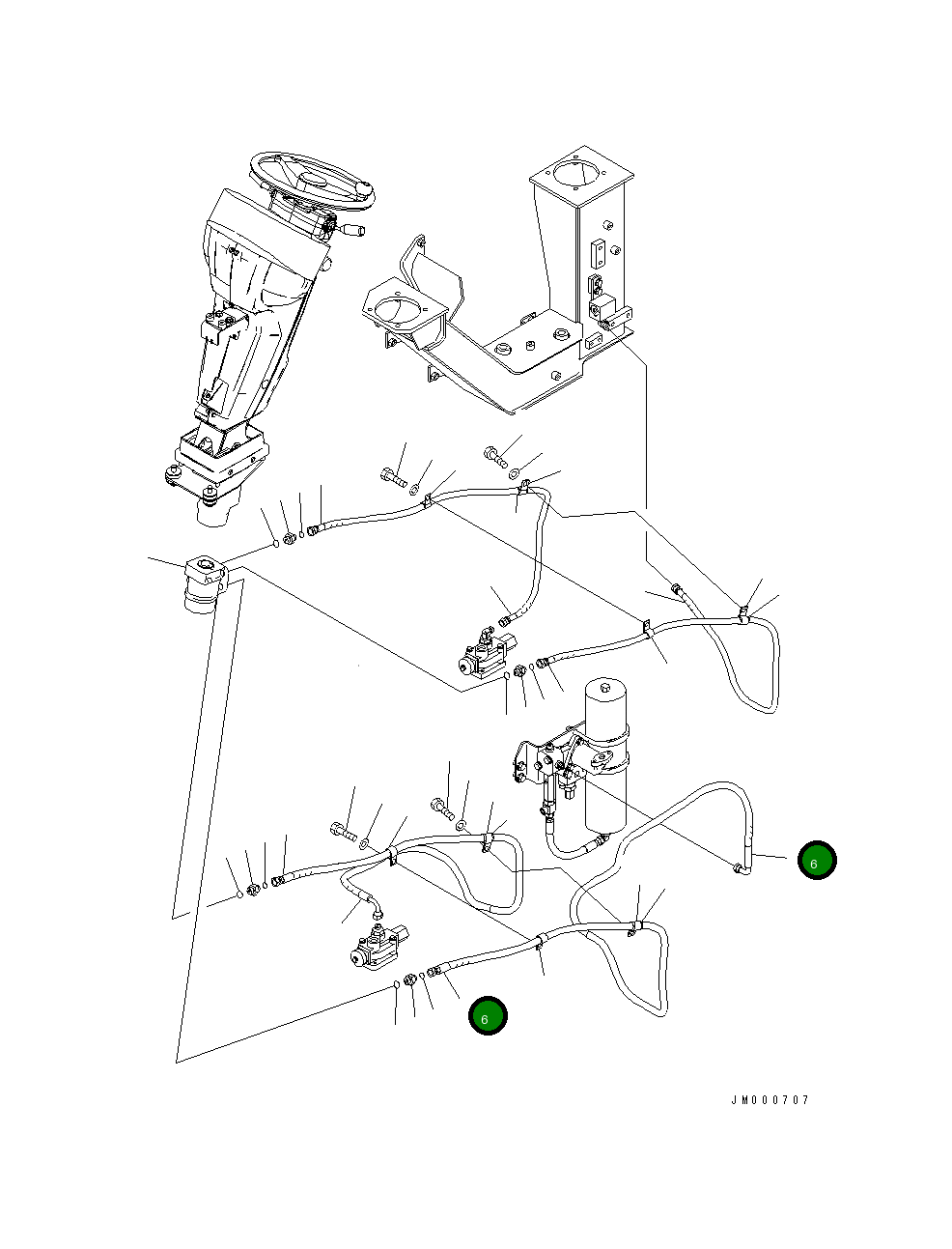 6

6

JM000707