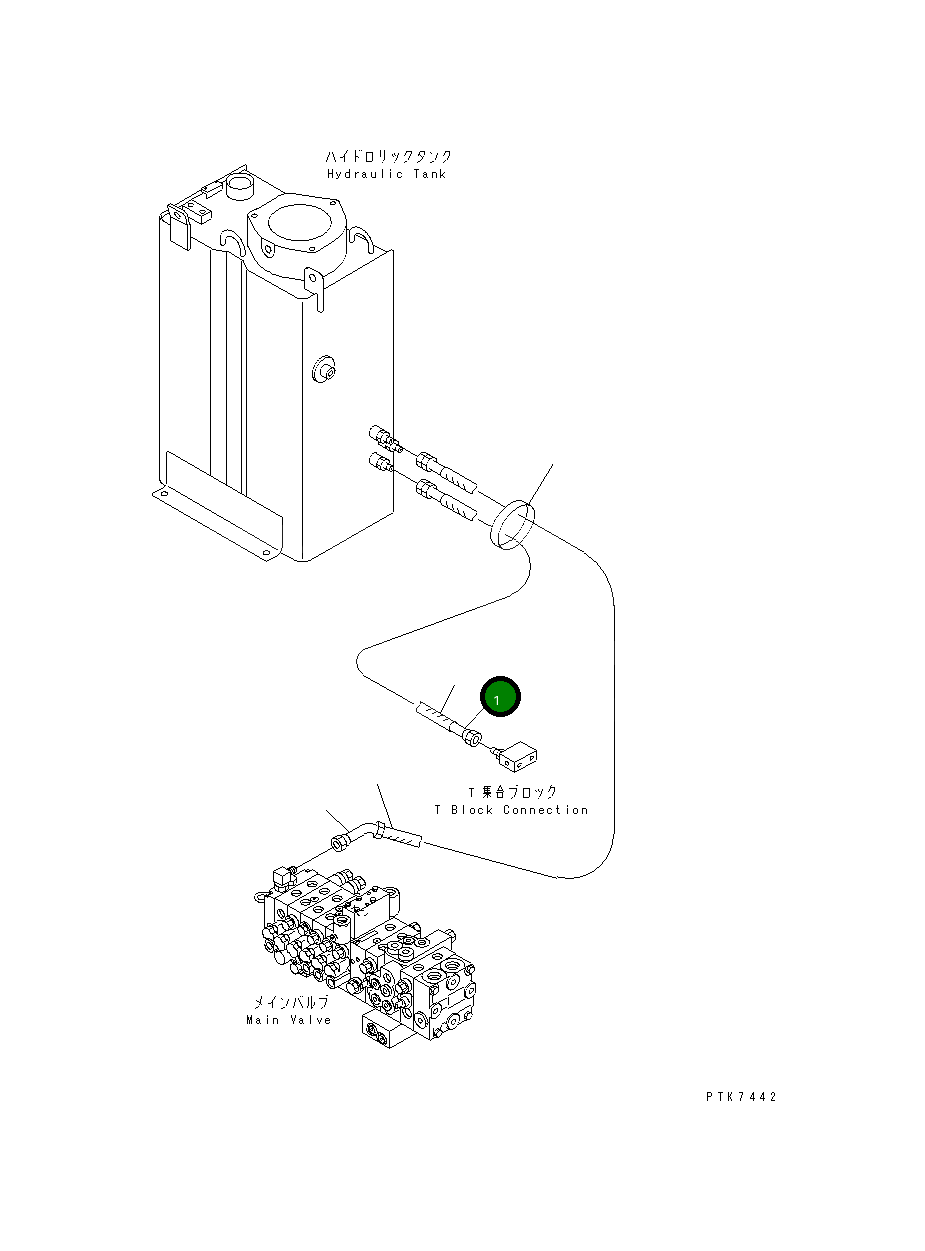 ハイドロリックタンク
Hydraulic Tank

1

T 集合ブロック
T Block Connection

メインバルブ
Main Valve

PTK7442