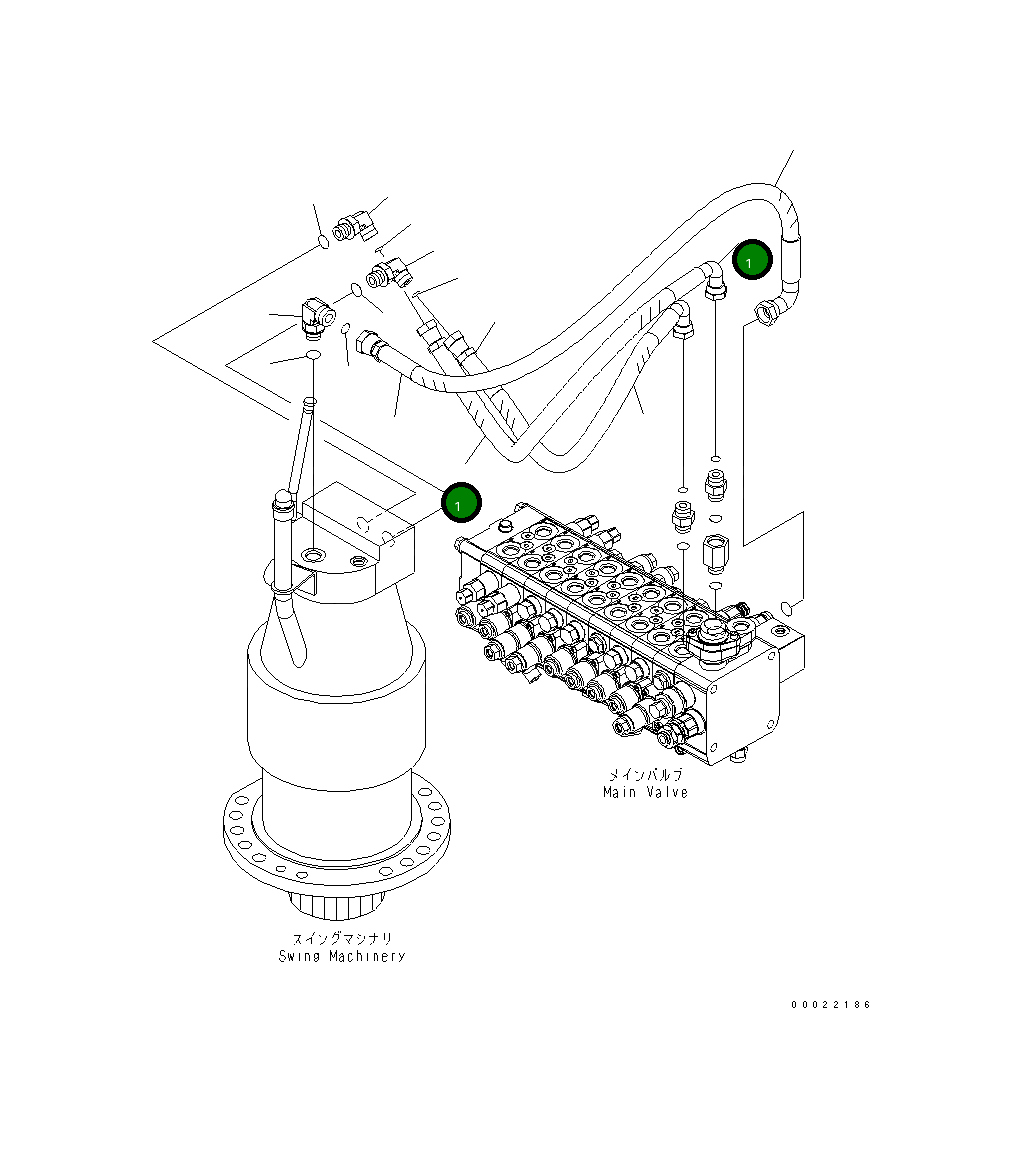 1

1

メインバルブ
Main Valve

スイングマシナリ
Swing Machinery

00022186