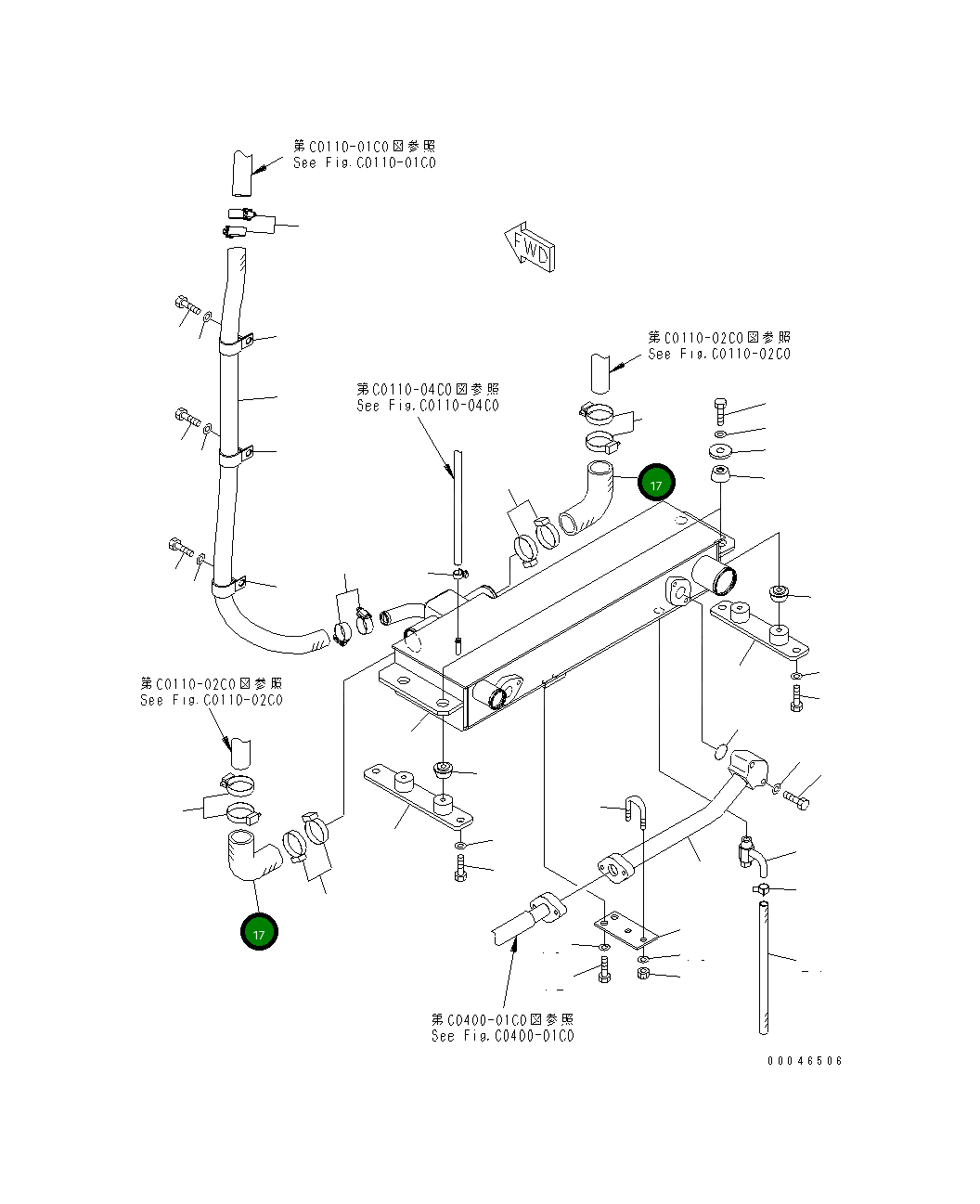 第C0110-01C0図参照
See Fig.C0110-01C0

FWD

第C0110-02C0図参照
See Fig.C0110-02C0

第C0110-04C0図参照
See Fig.C0110-04C0

17

第C0110-02C0図参照
See Fig.C0110-02C0

17

第C0400-01C0図参照
See Fig.C0400-01C0

00046506