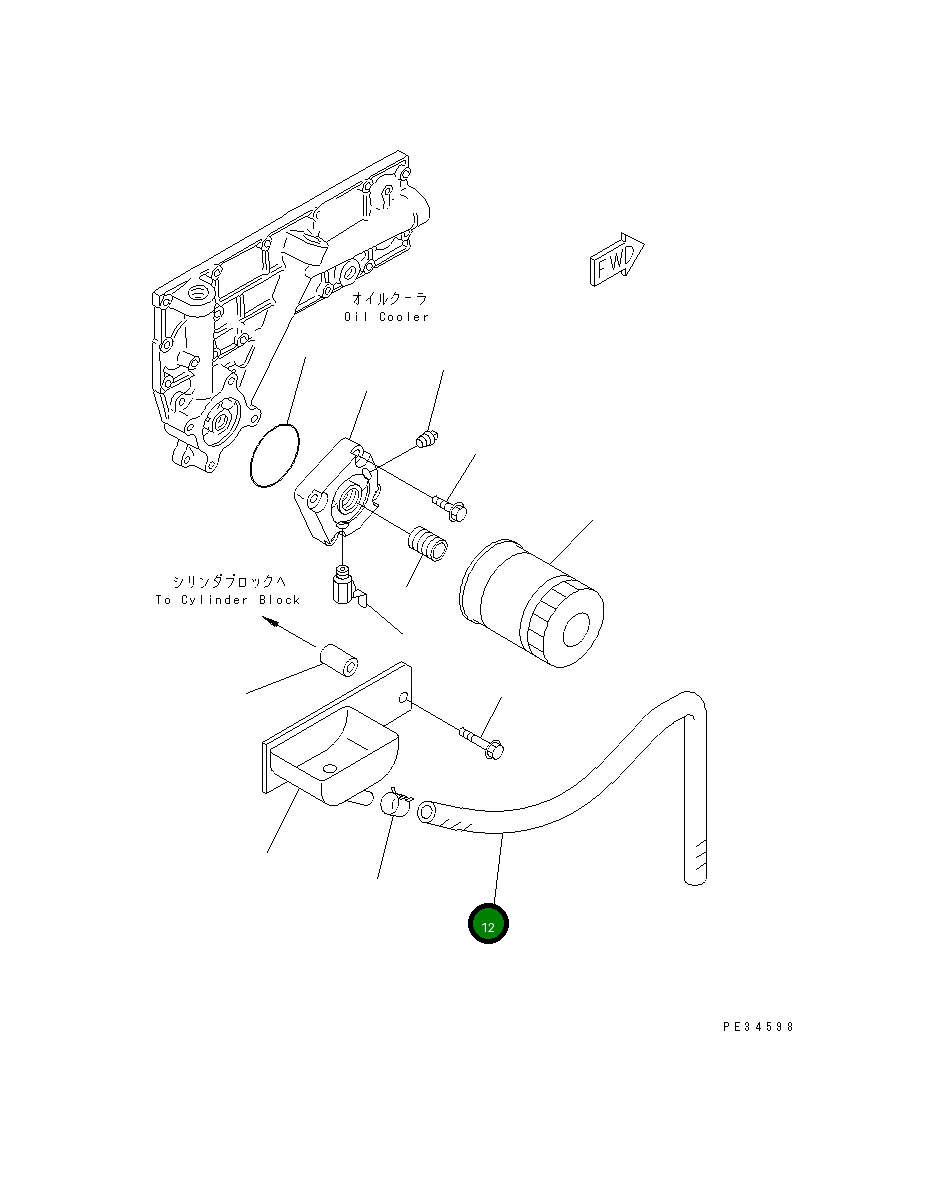 FWD

オイルクーラ
Oil Cooler

シリンダブロックへ
To Cylinder Block

12

PE34598