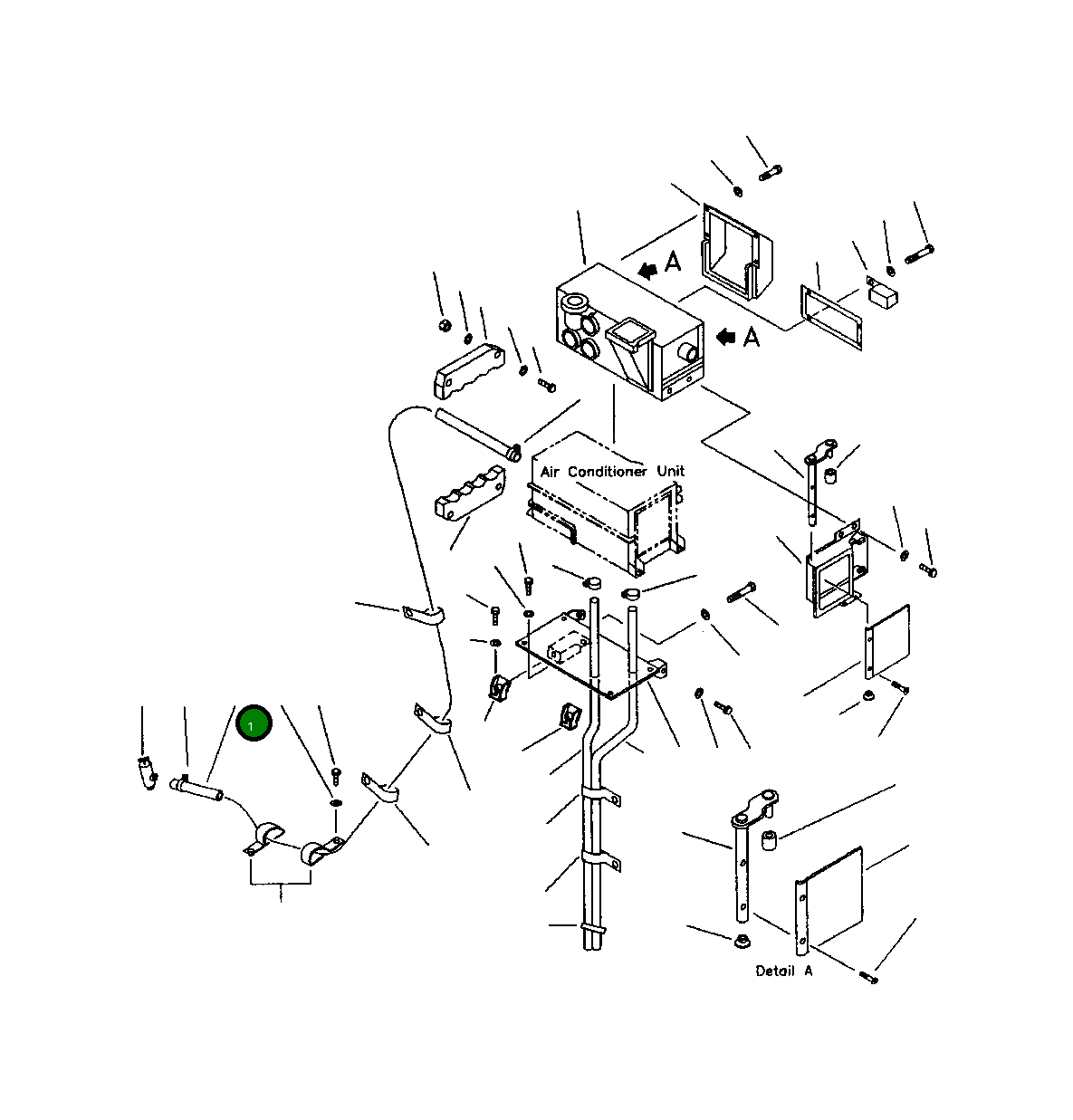 A
A
Air Conditioner Unit
1
Detail A