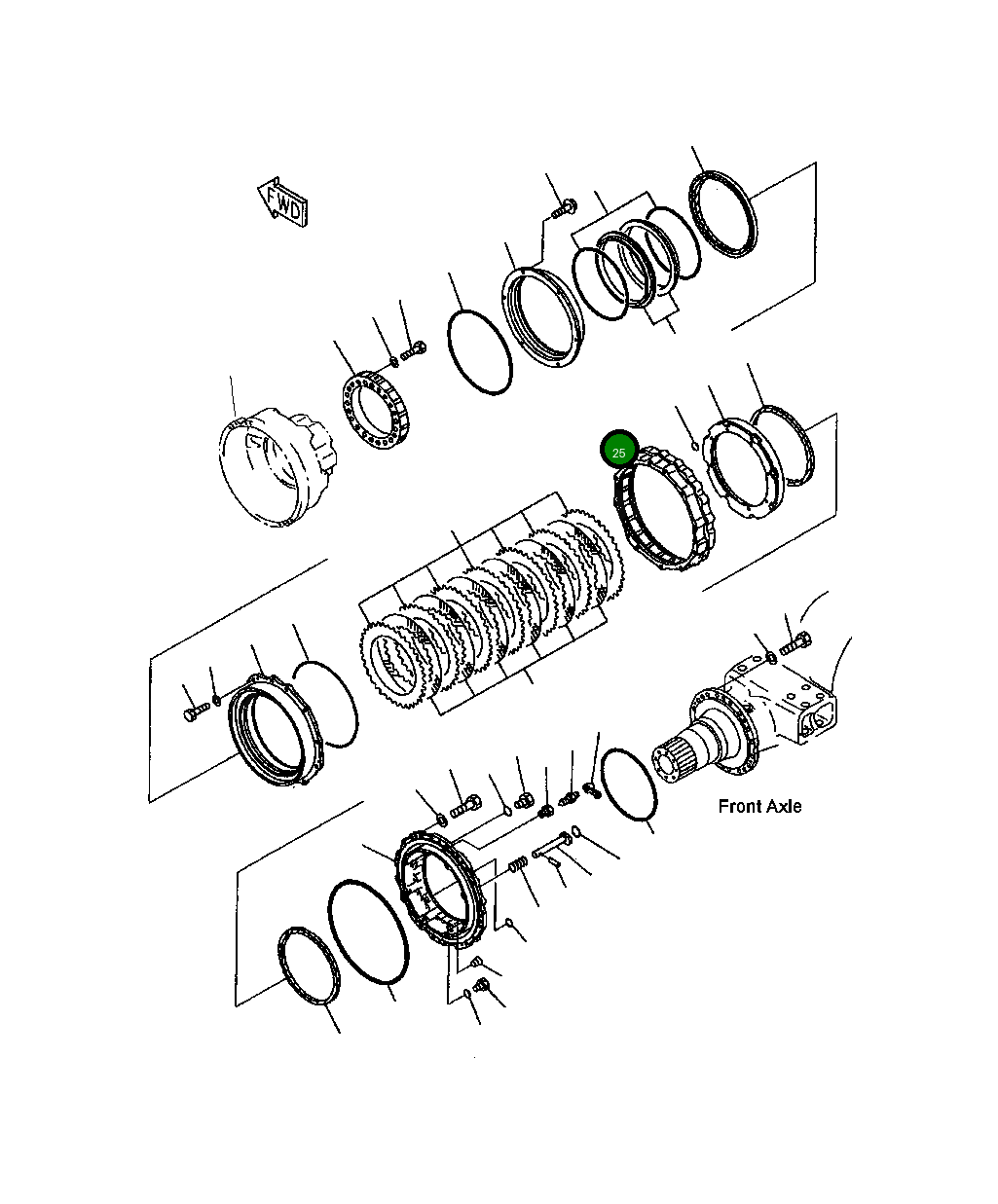 FWD

25

Front Axle