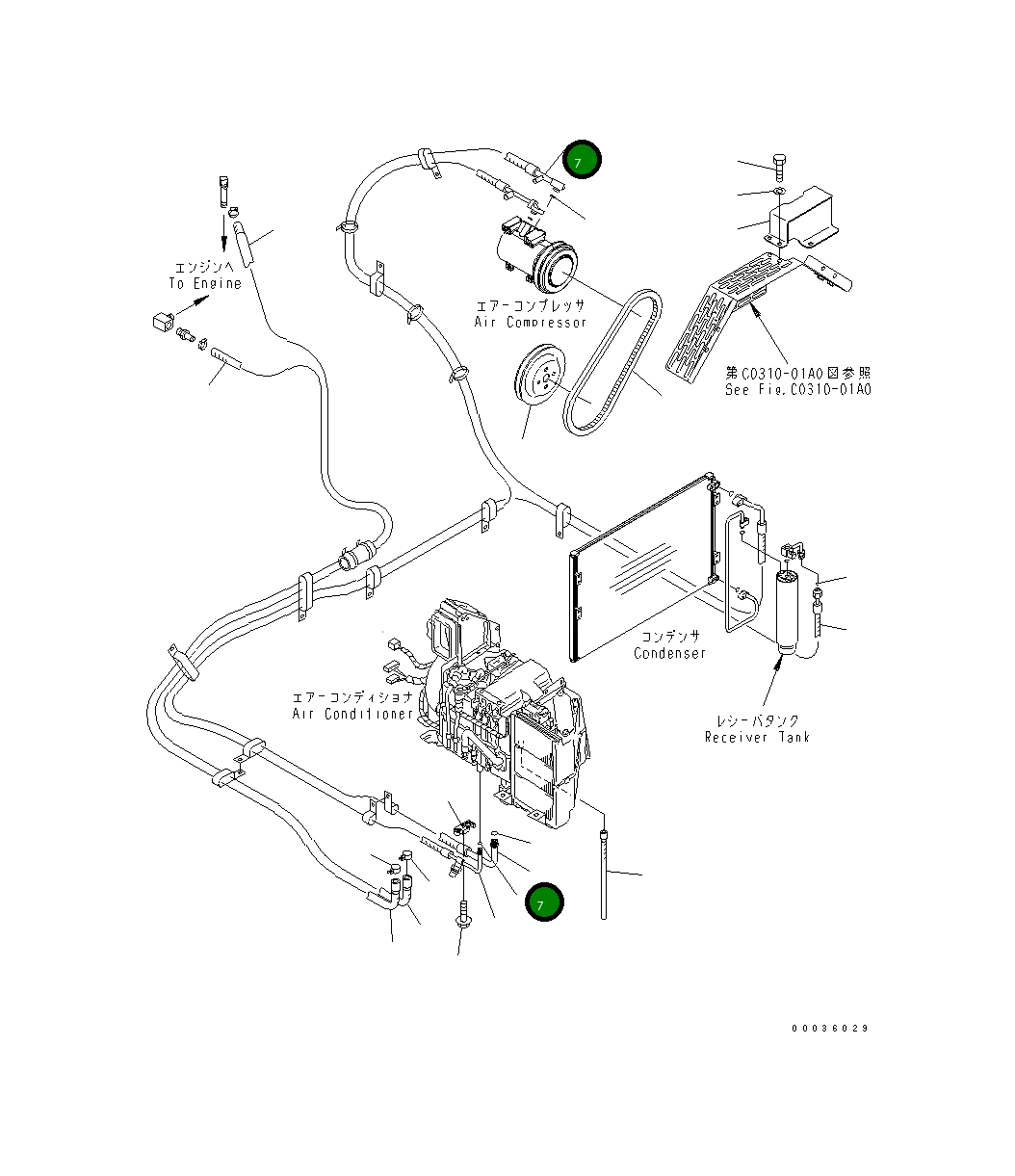 7

エンジンへ
To Engine

エアーコンプレッサ
Air Compressor

第C0310-01A0図参照
See Fig.C0310-01A0

コンデンサ
Condenser

エアーコンディショナ
Air Conditioner

レシーバタンク
Receiver Tank

7

00036029