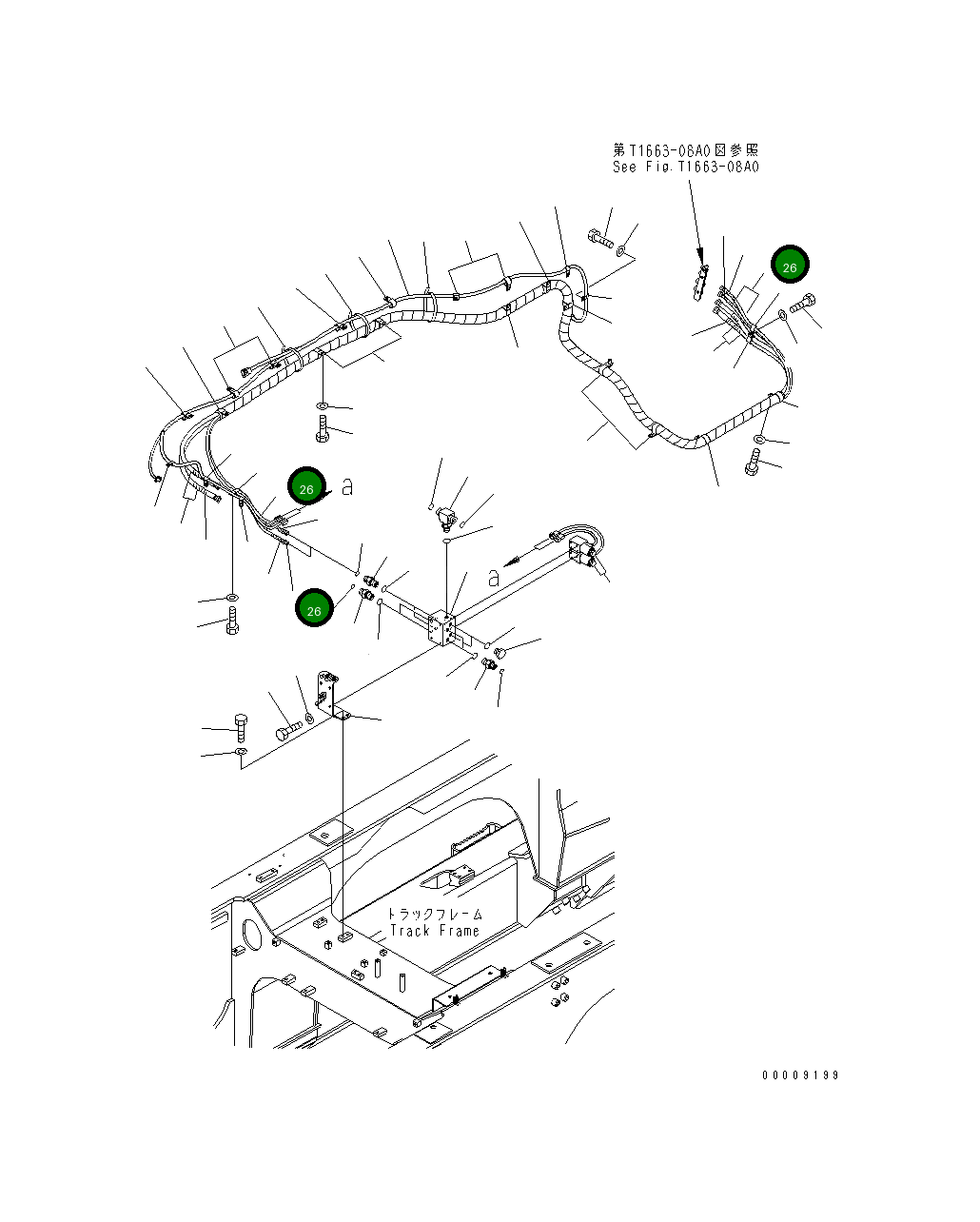 第T1663-08A0図参照
See Fig.T1663-08A0

26

26

a

a

26

トラックフレーム
Track Frame

00009199