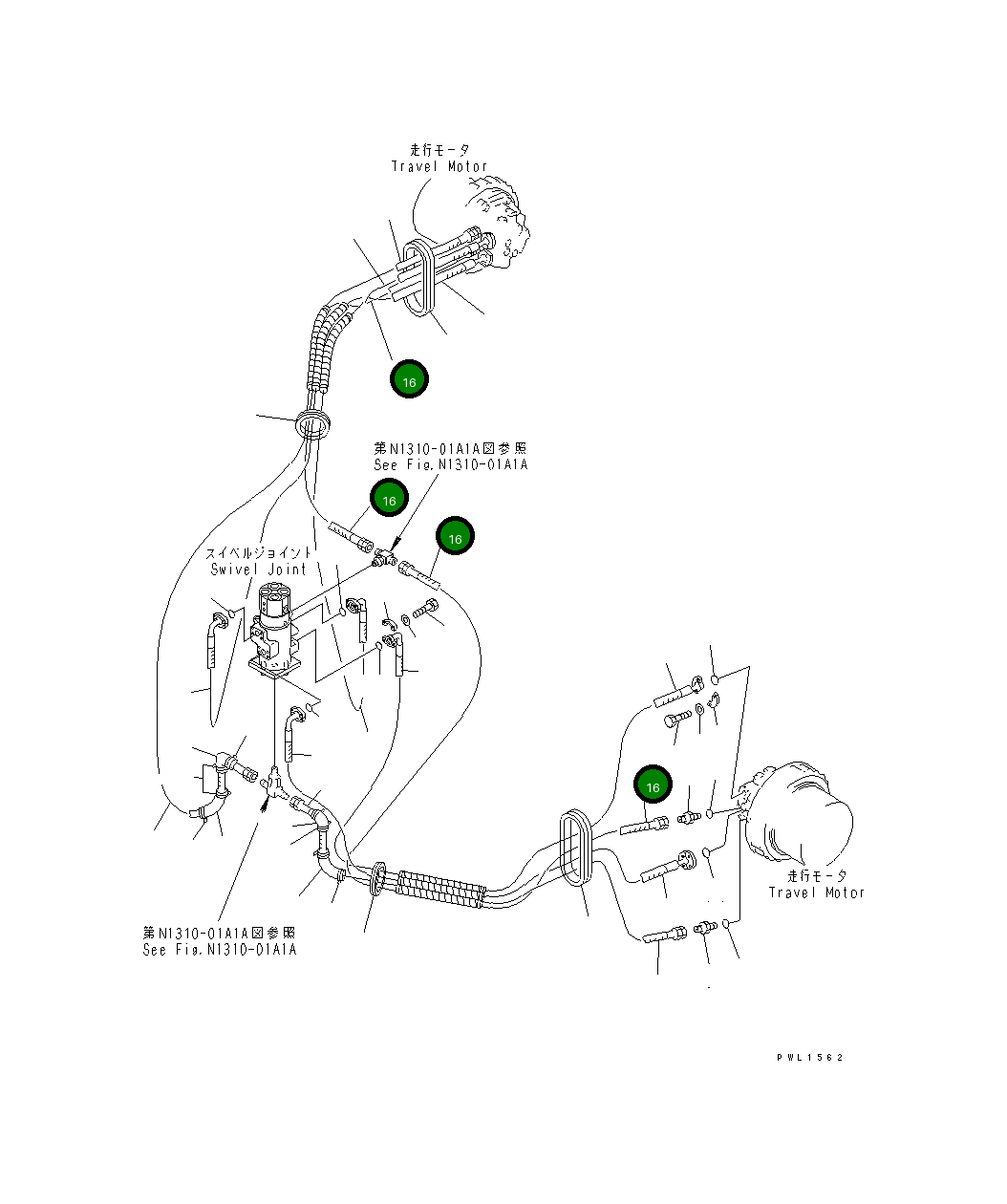 走行モータ
Travel Motor

16

第N1310-01A1A図参照
See Fig.N1310-01A1A

16

16

スイベルジョイント
Swivel Joint

16

走行モータ
Travel Motor

第N1310-01A1A図参照
See Fig.N1310-01A1A

PWL1562