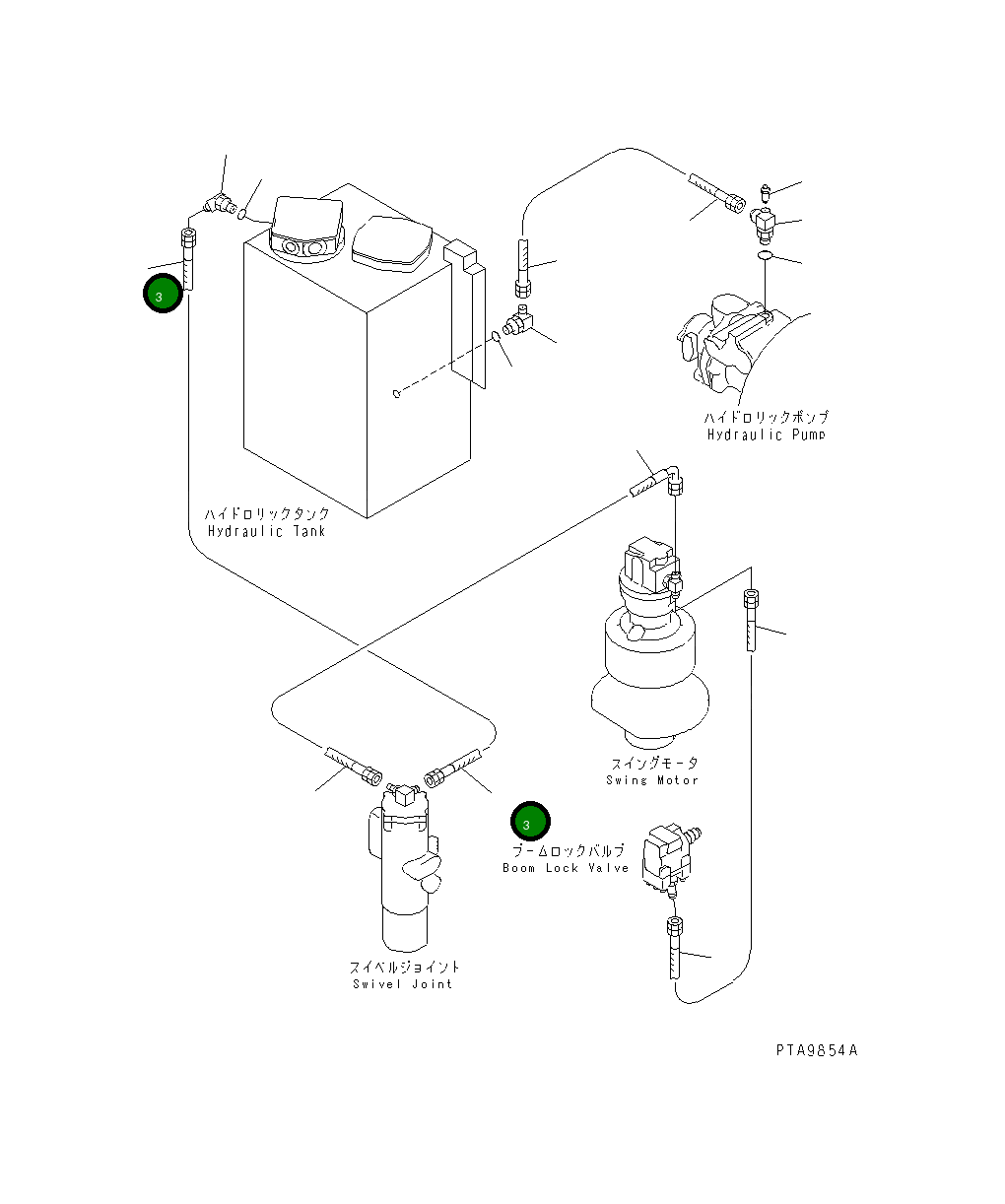 3

ハイドロリックポンプ
Hydraulic Pump

ハイドロリックタンク
Hydraulic Tank

スイングモータ
Swing Motor

3

ブームロックバルブ
Boom Lock Valve

スイベルジョイント
Swivel Joint

PTA9854A