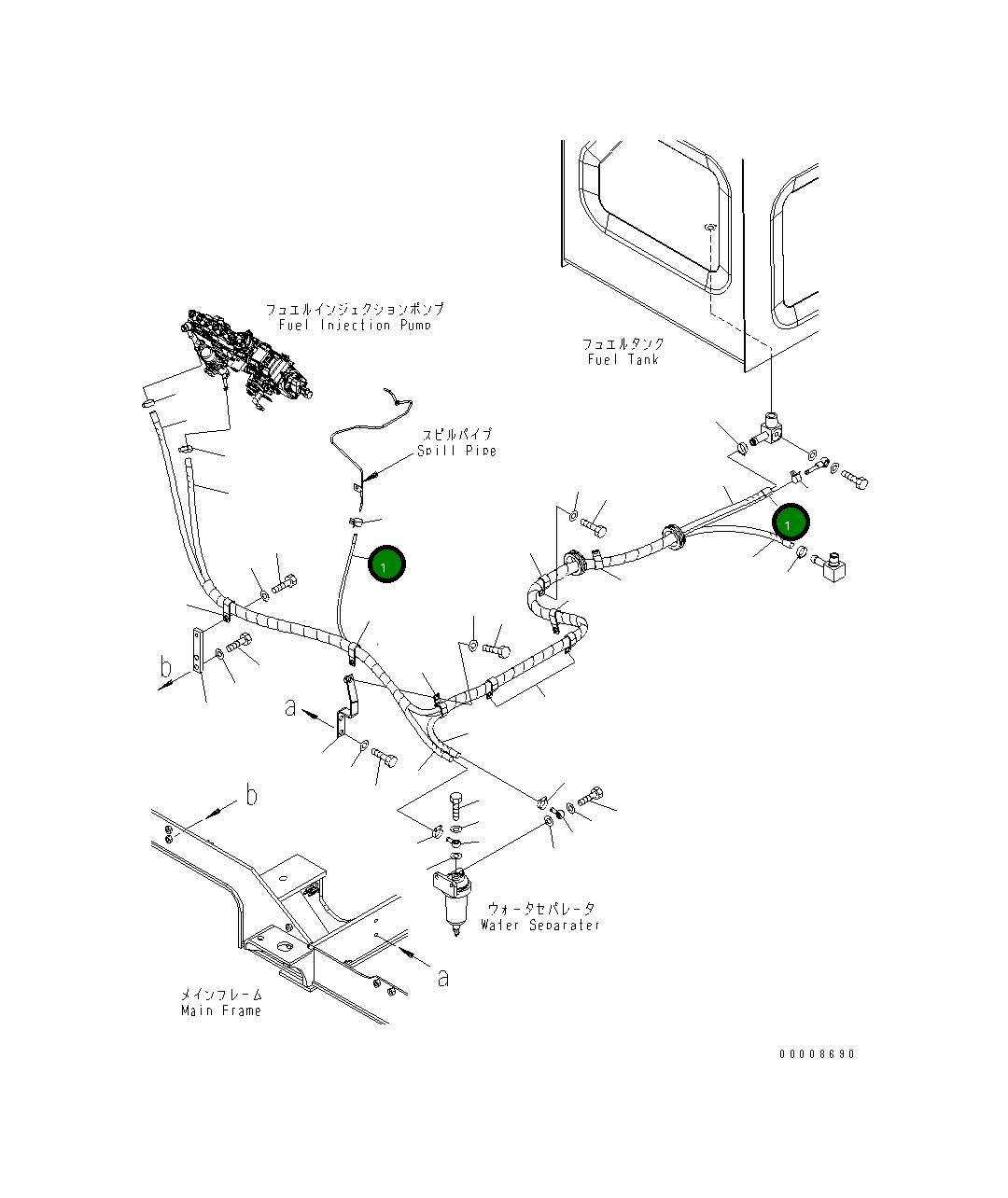 フュエルインジェクションポンプ
Fuel Injection Pump

フュエルタンク
Fuel Tank

スピルパイプ
Spill Pipe

1

1

b

a

b

ウォータセパレータ
Water Separater

a

メインフレーム
Main Frame

00008690