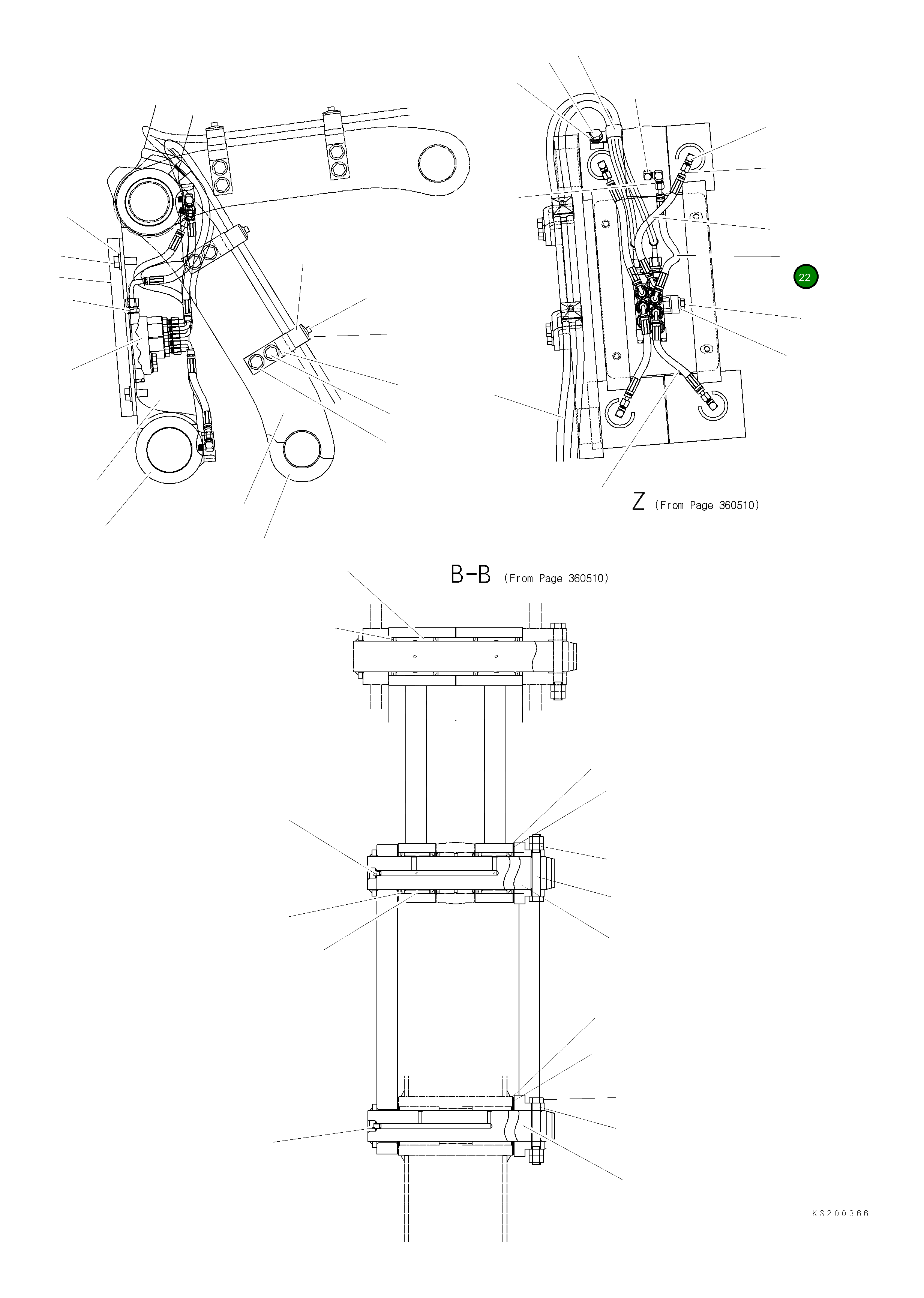 22

Z (From Page 360510)

B-B (From Page 360510)

KS200366