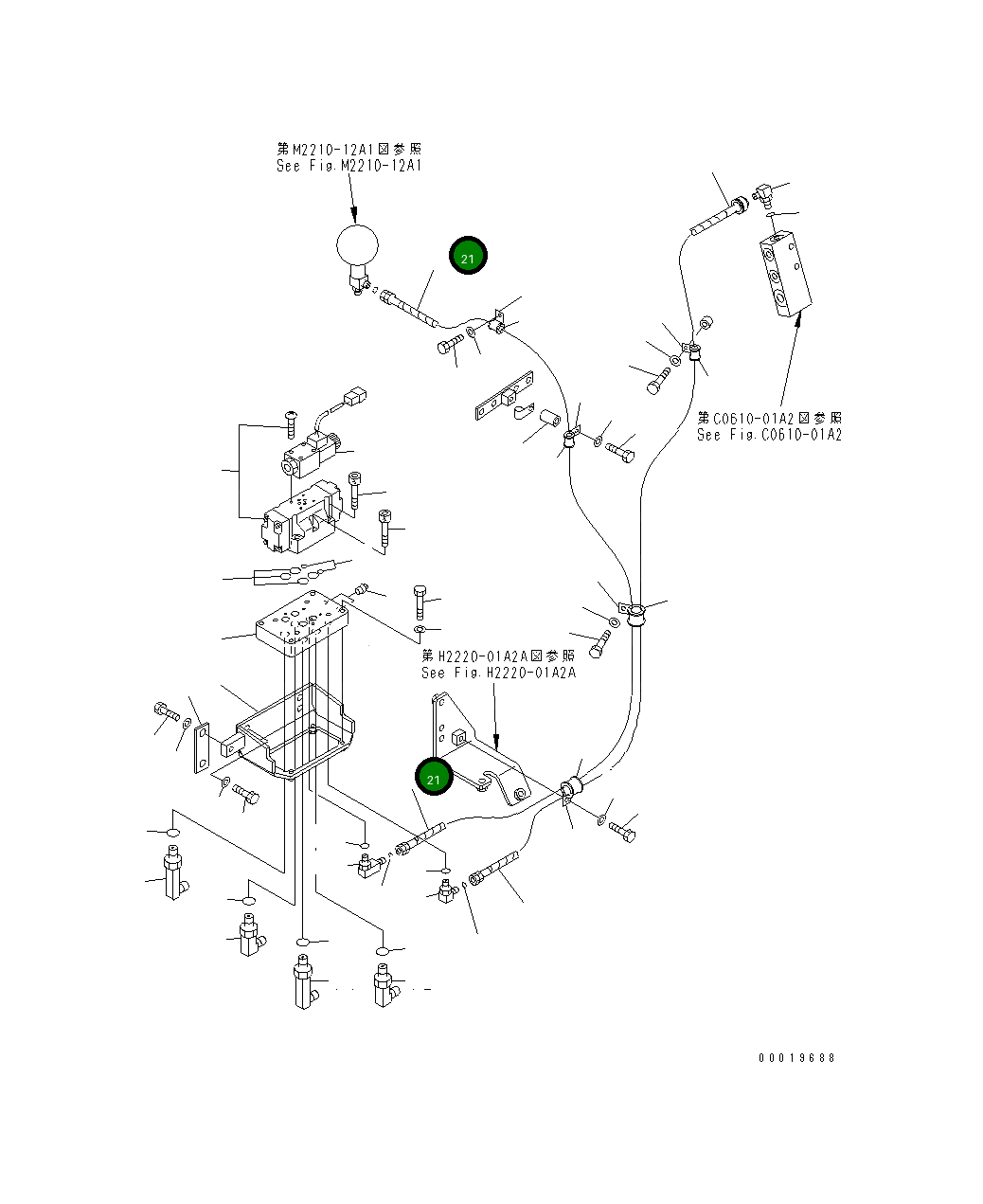 第M2210-12A1図参照
See Fig.M2210-12A1

21

第C0610-01A2図参照
See Fig.C0610-01A2

第H2220-01A2A図参照
See Fig.H2220-01A2A

21

00019688