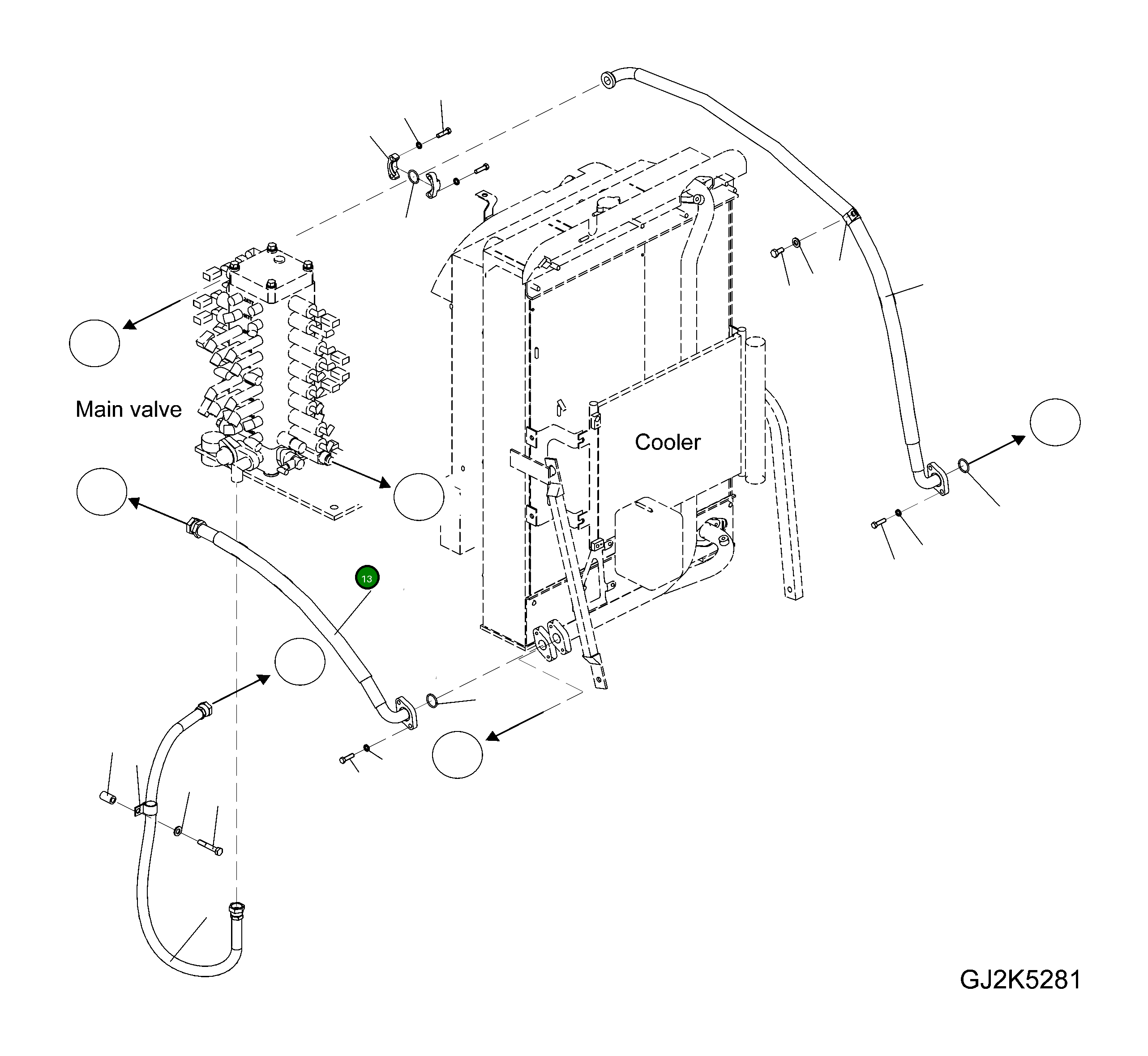 Main valve

Cooler

13

GJ2K5281