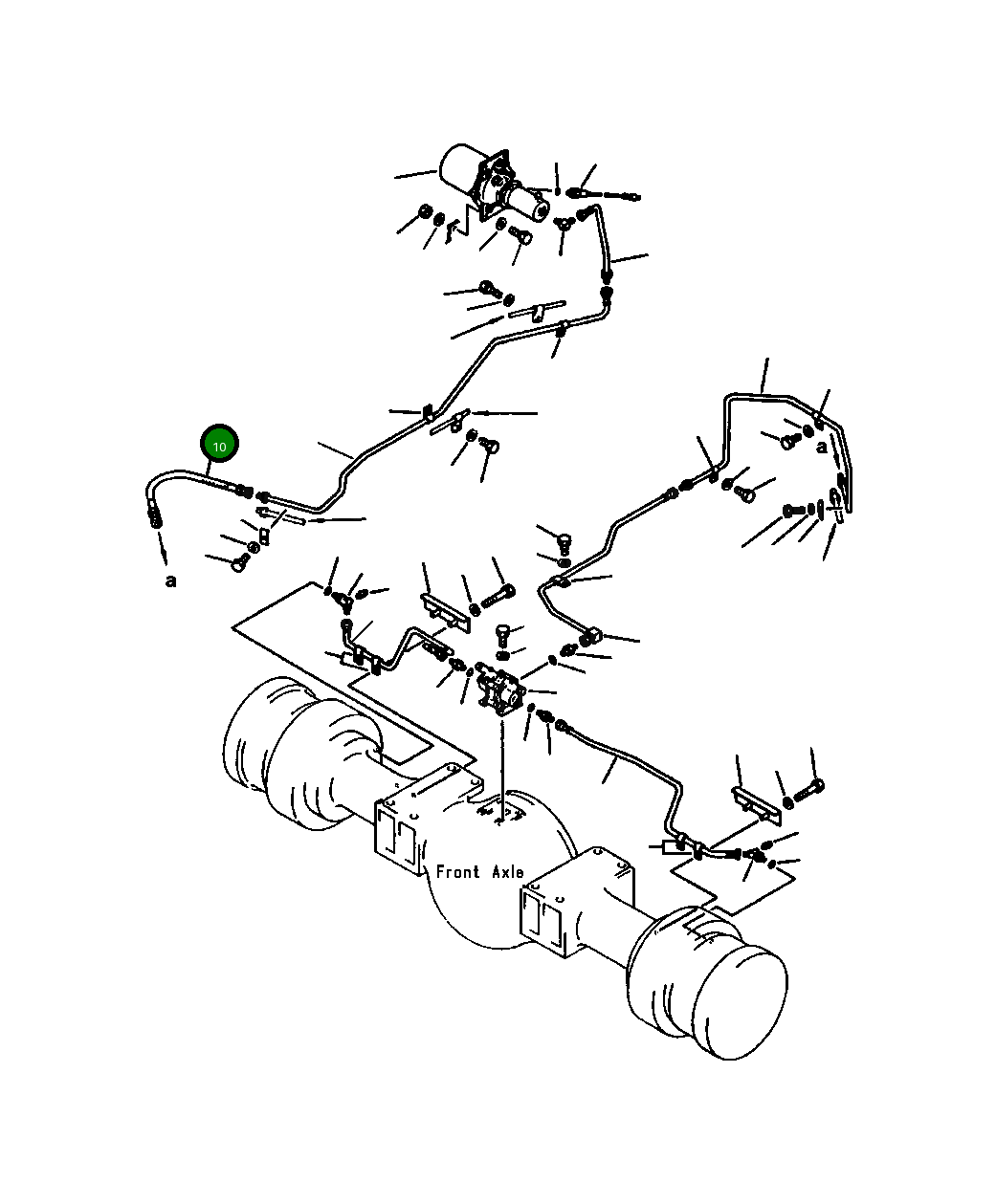 10
a
a
Front Axle