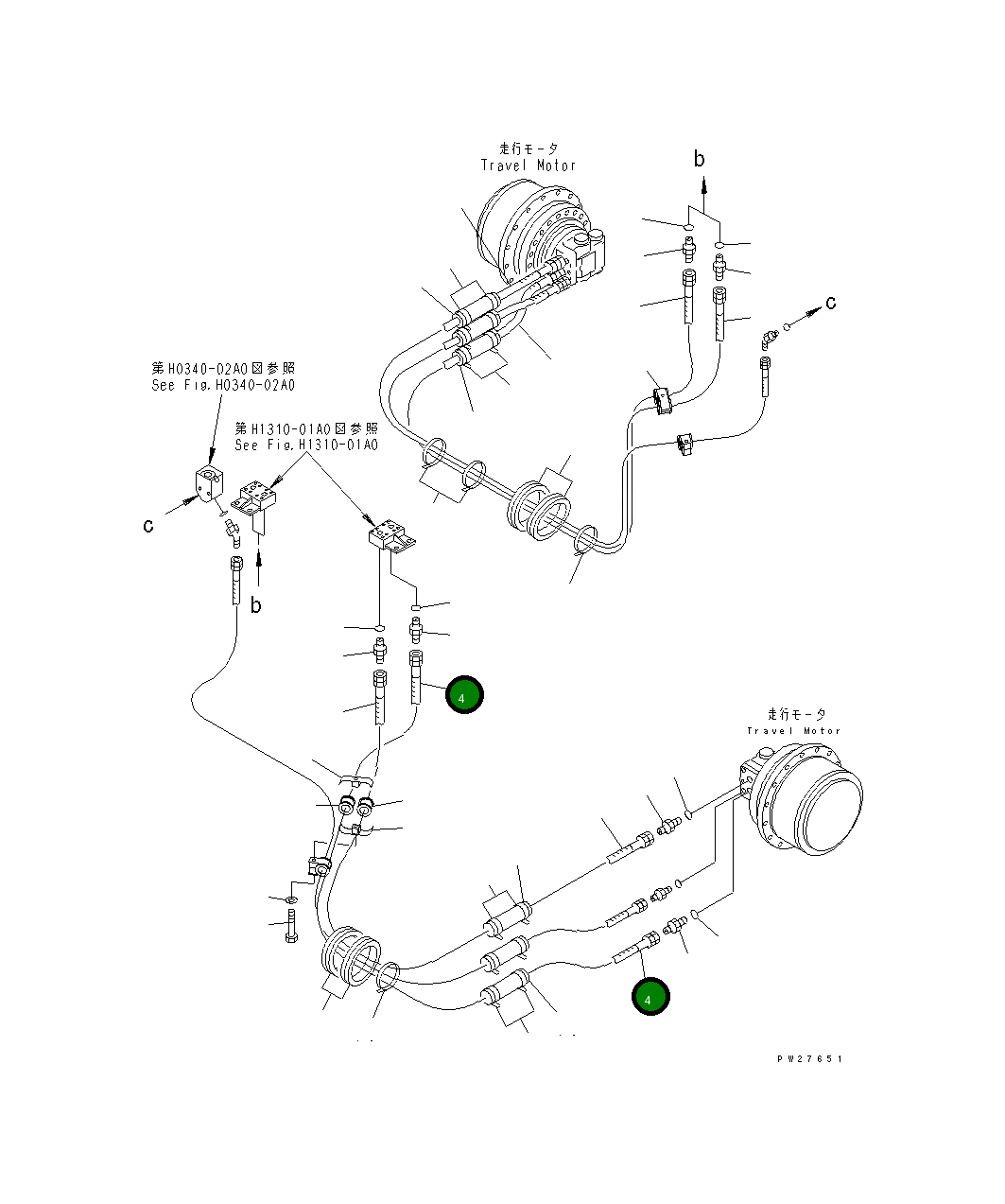 走行モータ
Travel Motor

b

c

第H0340-02A0図参照
See Fig.H0340-02A0

第H1310-01A0図参照
See Fig.H1310-01A0

c

b

4

走行モータ
Travel Motor

4

PW27651